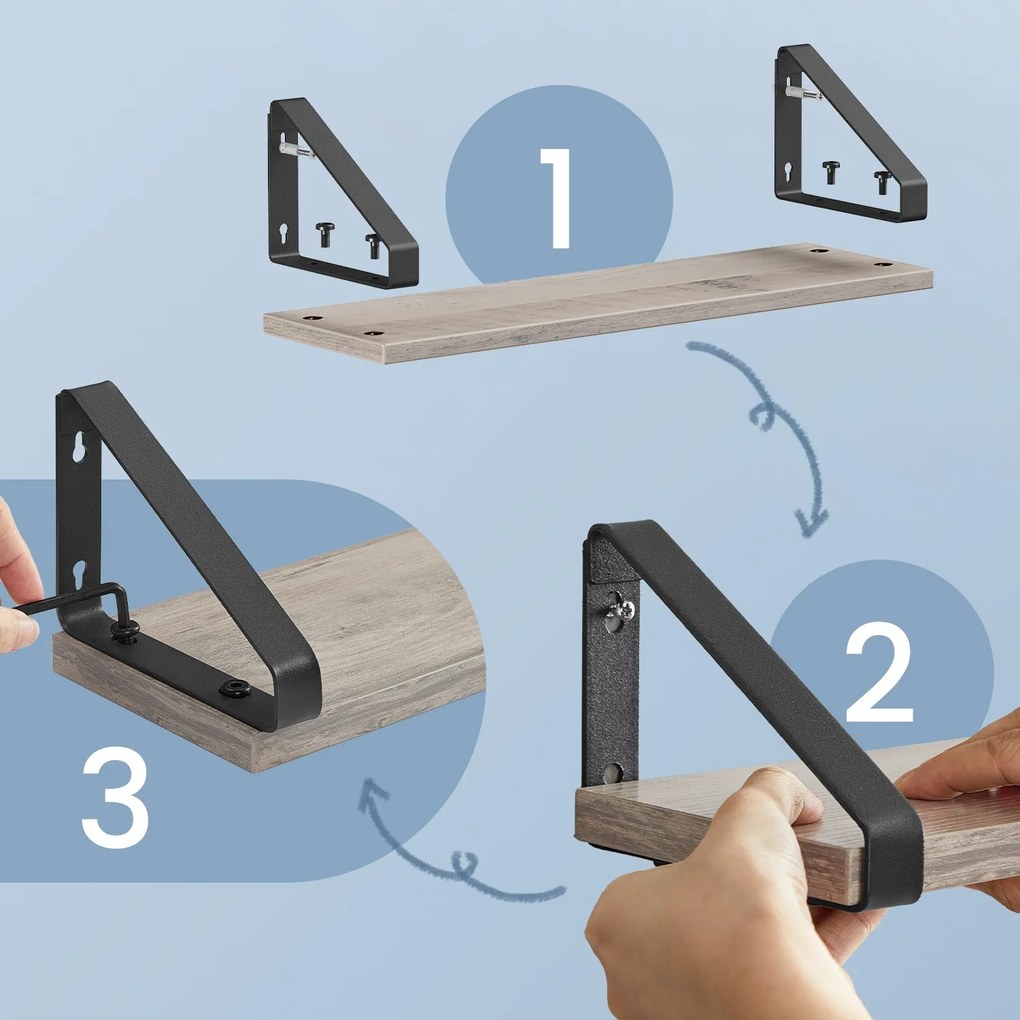 1

2

3