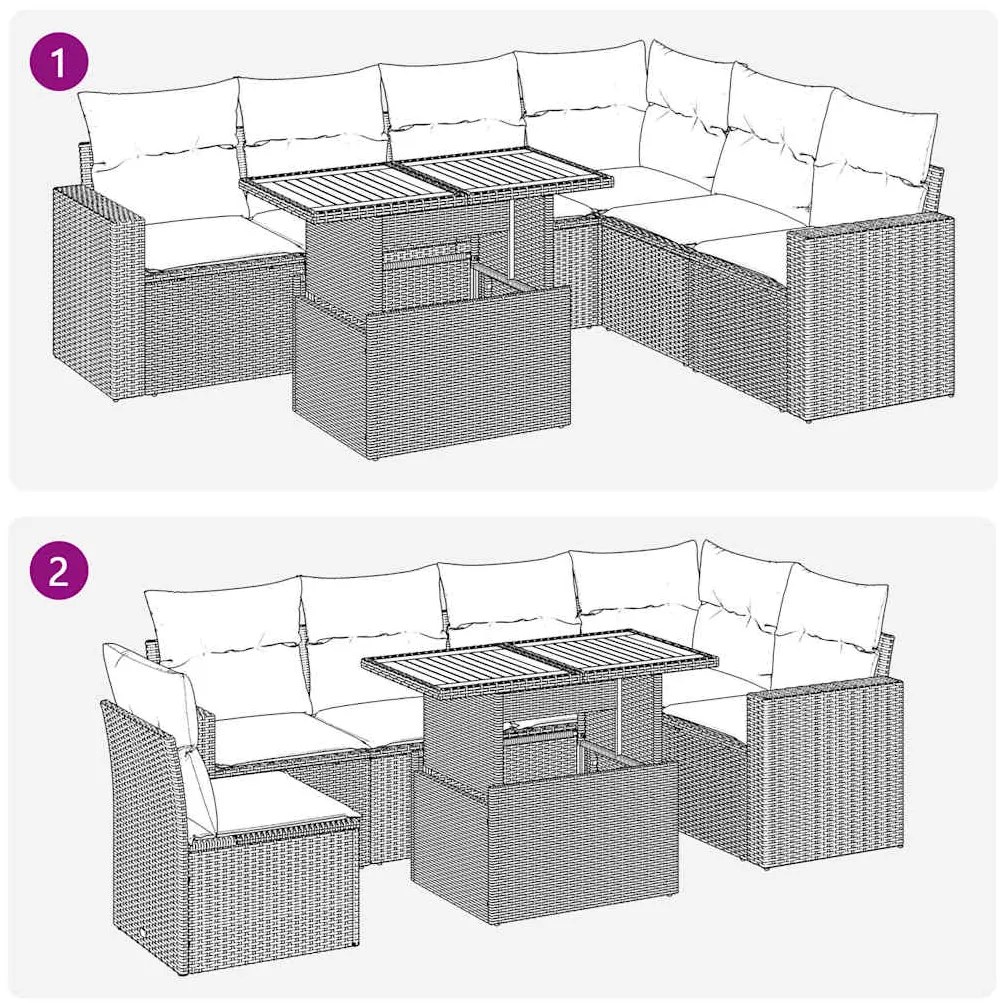 1

2