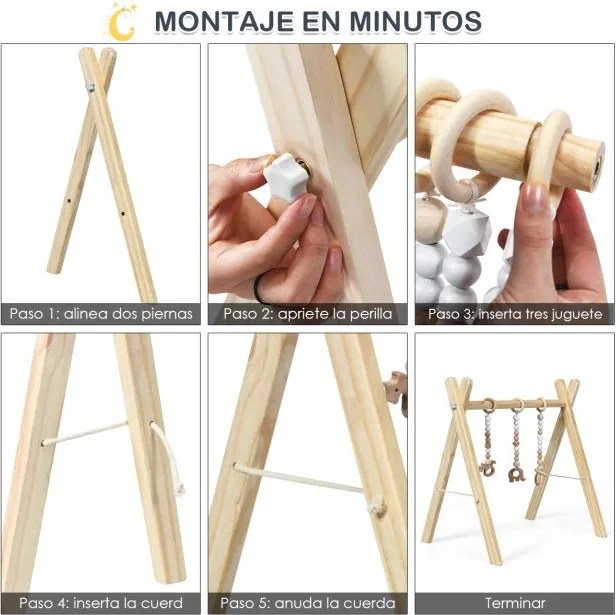 MONTAJE EN MINUTOS

Paso 1: alinea dos piernas

Paso 2: apriete la perilla

Paso 3: inserta tres juguete

Paso 4: inserta la cuerd

Paso 5: anuda la cuerda

Terminar