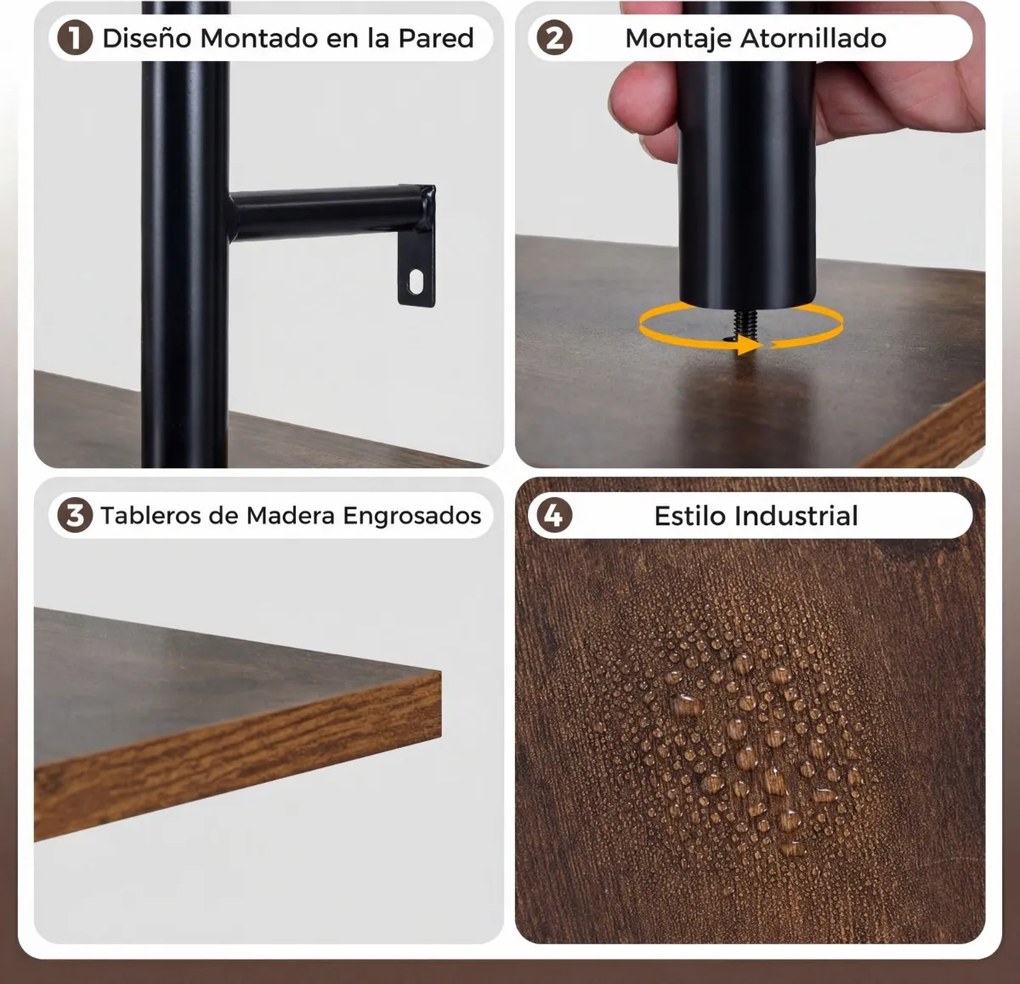 1 Diseño Montado en la Pared

2 Montaje Atornillado

3 Tableros de Madera Engrosados

4 Estilo Industrial