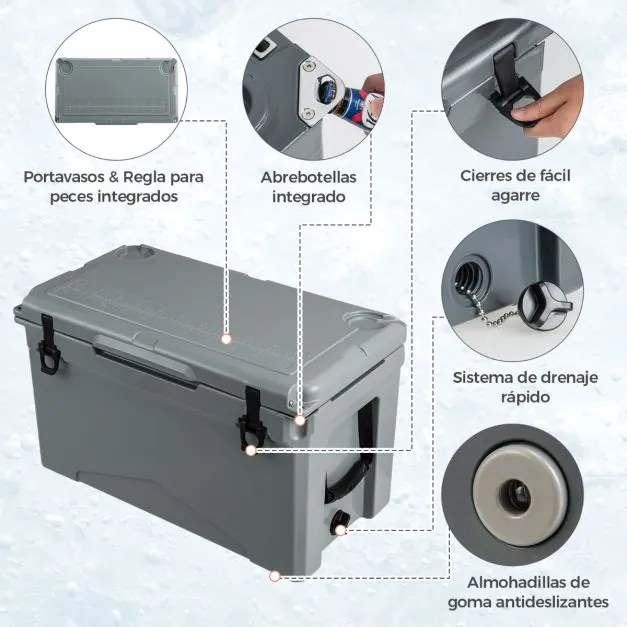 Portavasos & Regla para peces integrados

Abrebotellas integrado

Cierres de fácil agarre

Sistema de drenaje rápido

Almohadillas de goma antideslizantes