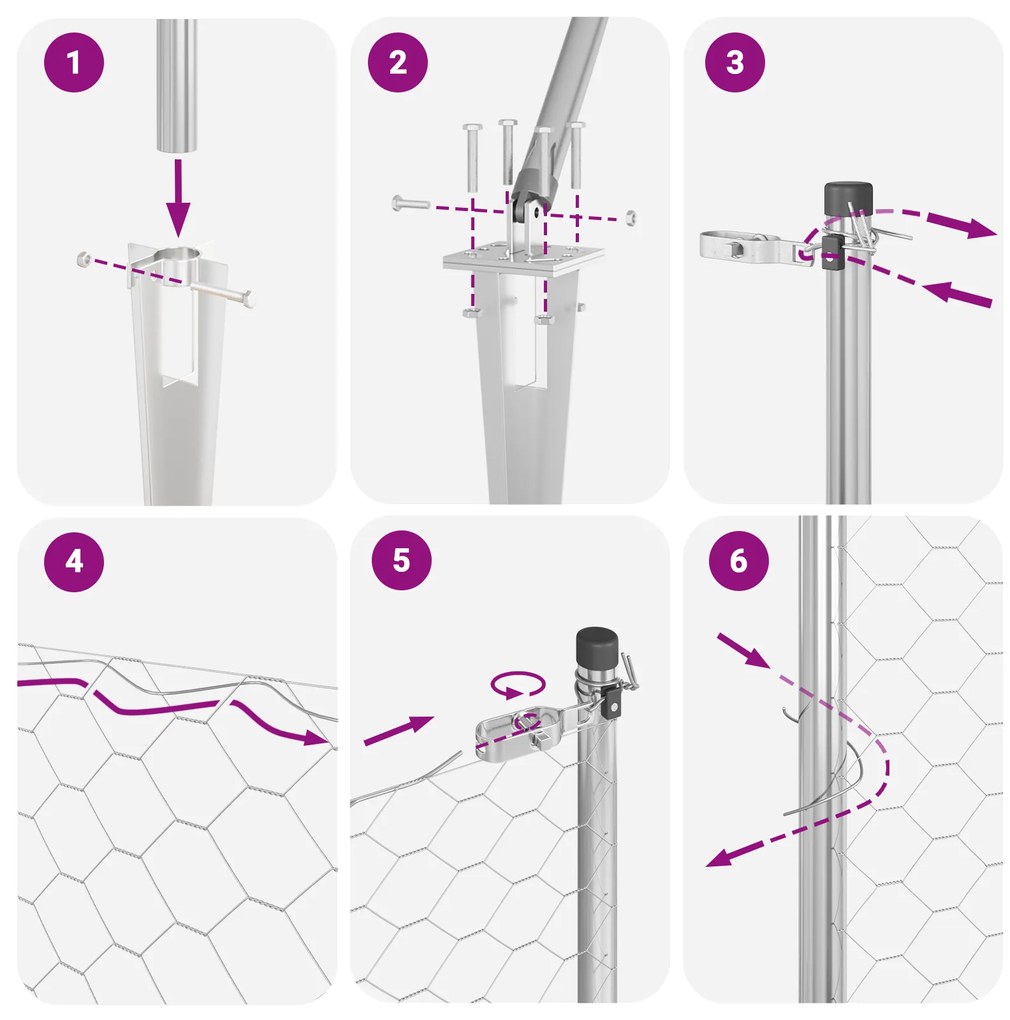 1

2

3

4

5

6