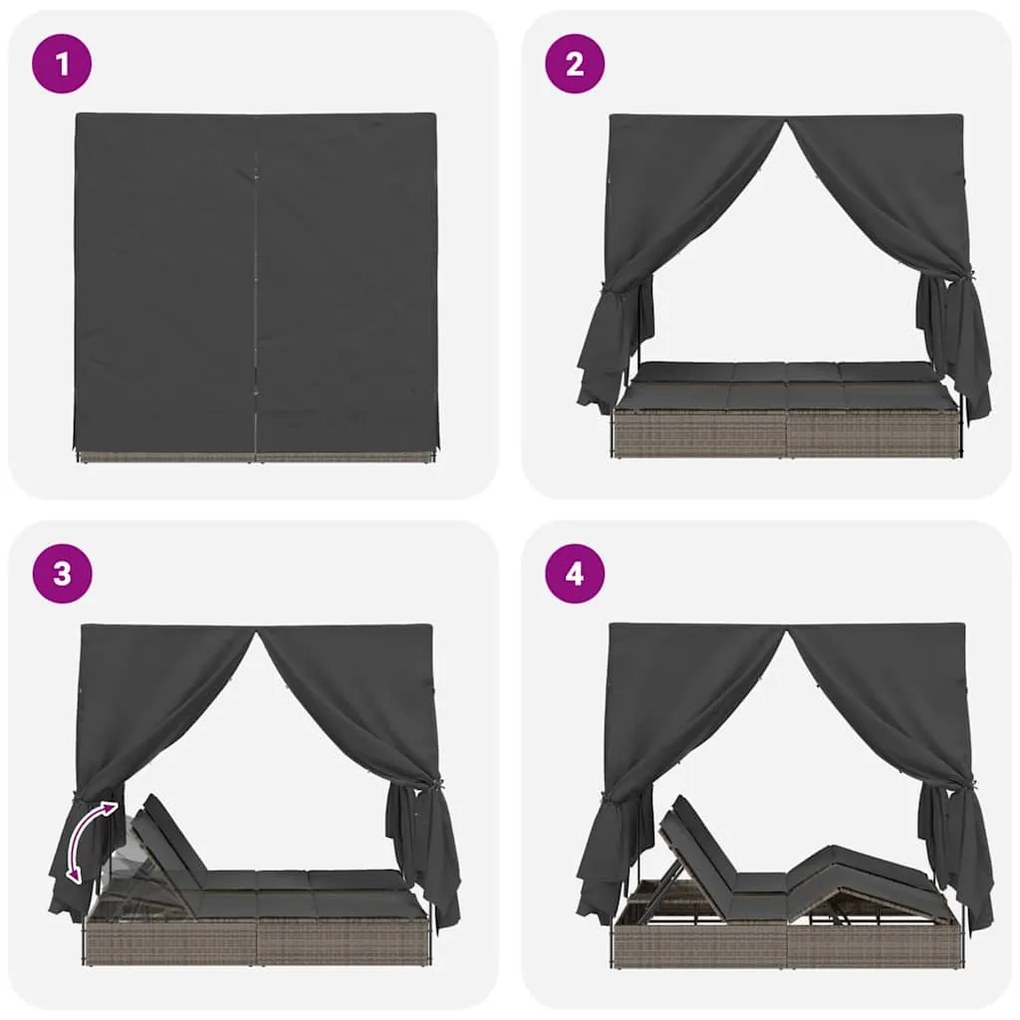 1

2

3

4