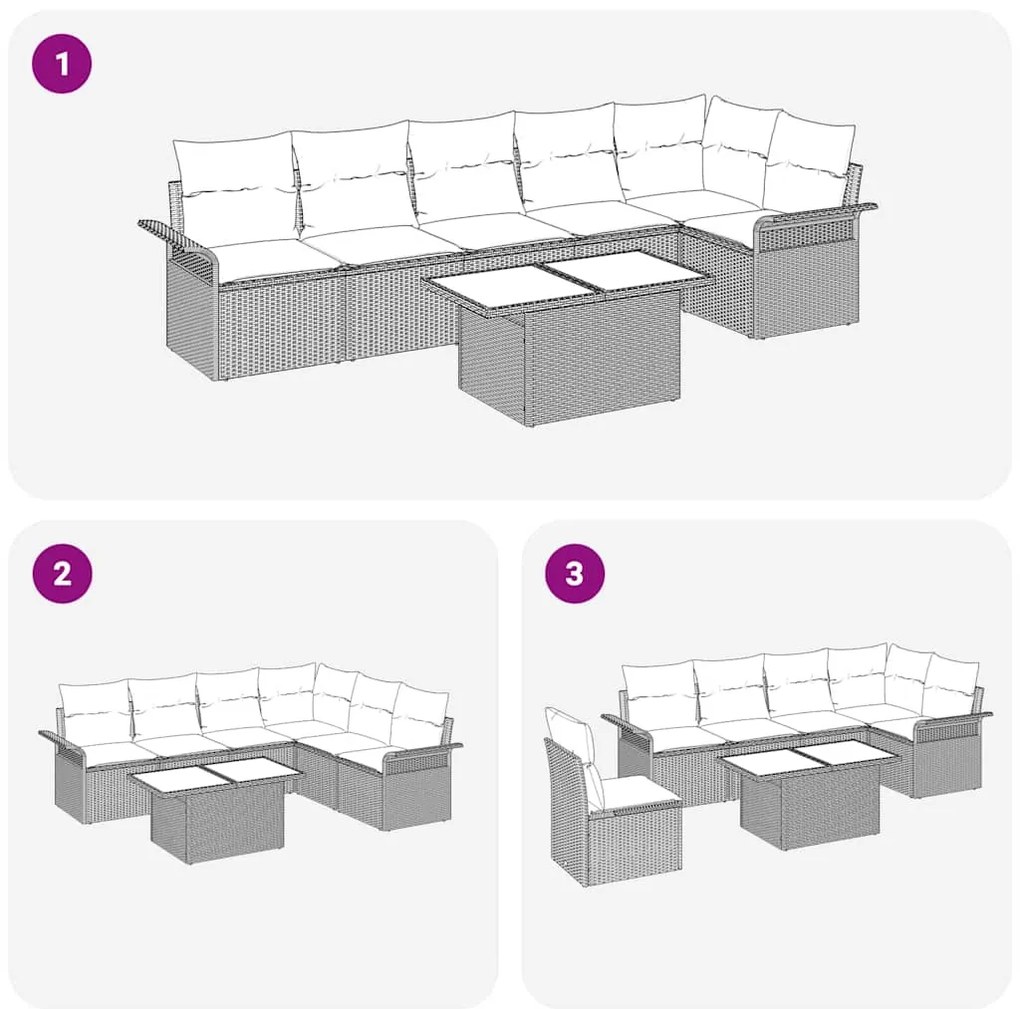 1

2

3