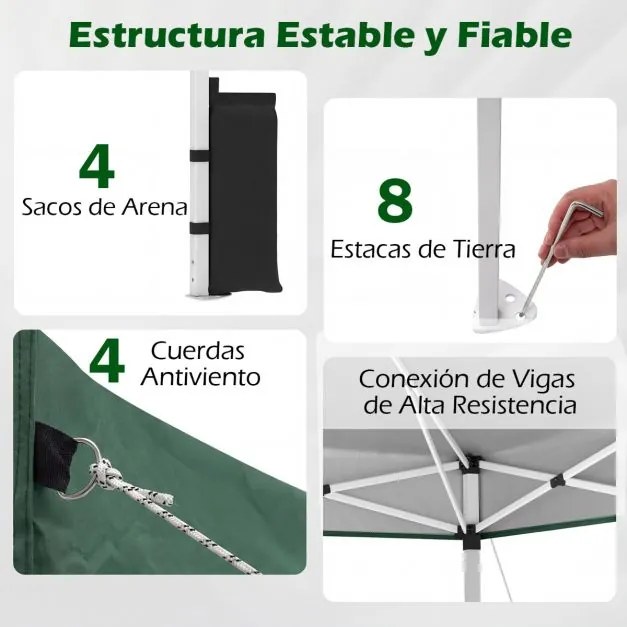 Estructura Estable y Fiable

4
Sacos de Arena

8
Estacas de Tierra

4 Cuerdas Antiviento

Conexión de Vigas de Alta Resistencia