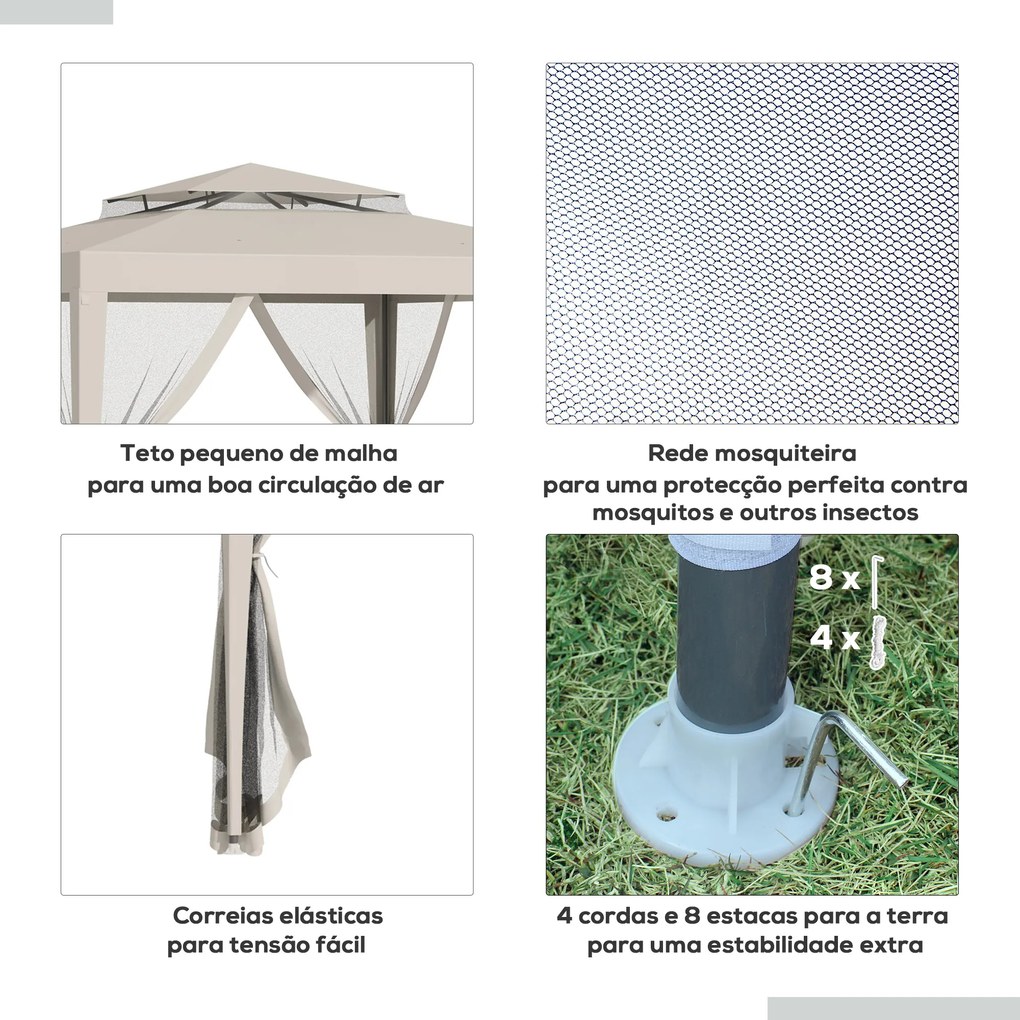 Teto pequeno de malha
para uma boa circulação de ar

Rede mosquiteira
para uma protecção perfeita contra mosquitos e outros insectos

8 x
4 x

Correias elásticas
para tensão fácil

4 cordas e 8 estacas para a terra
para uma estabilidade extra