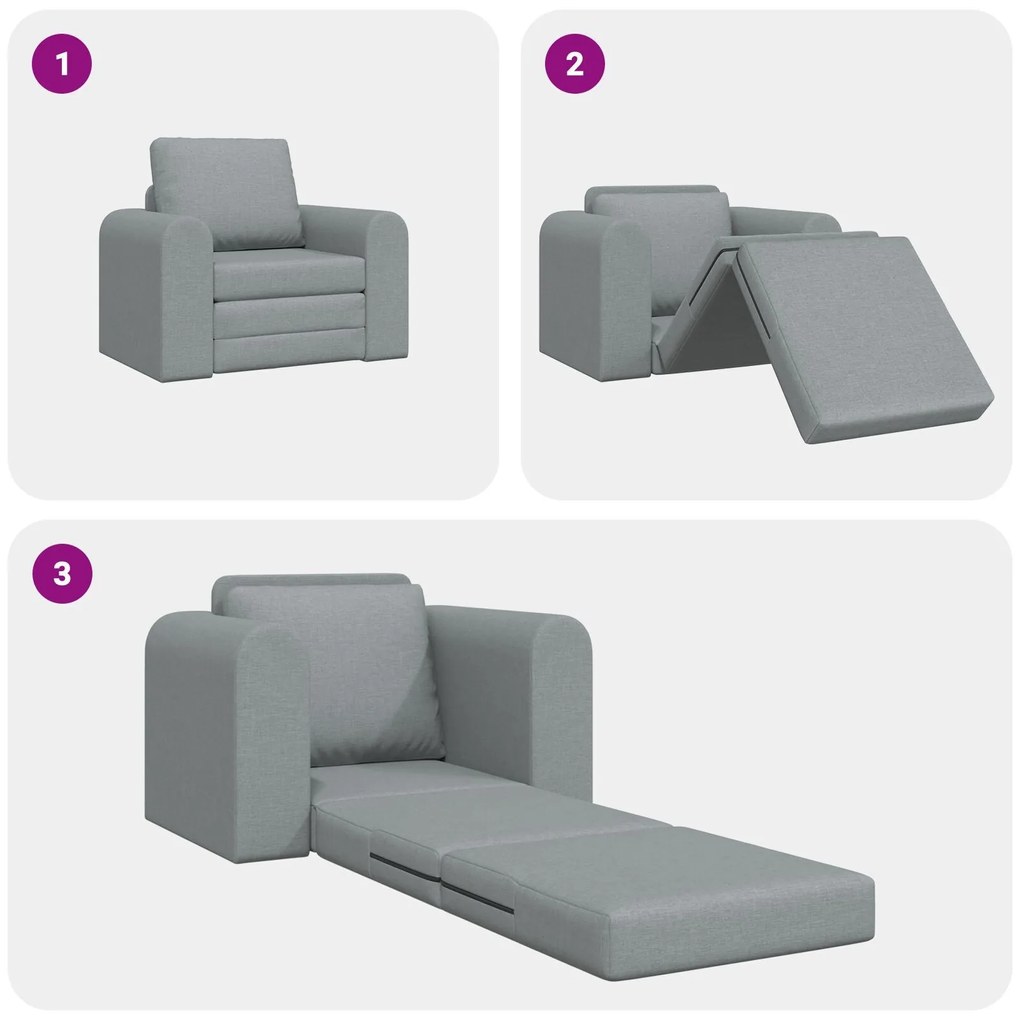 1

2

3