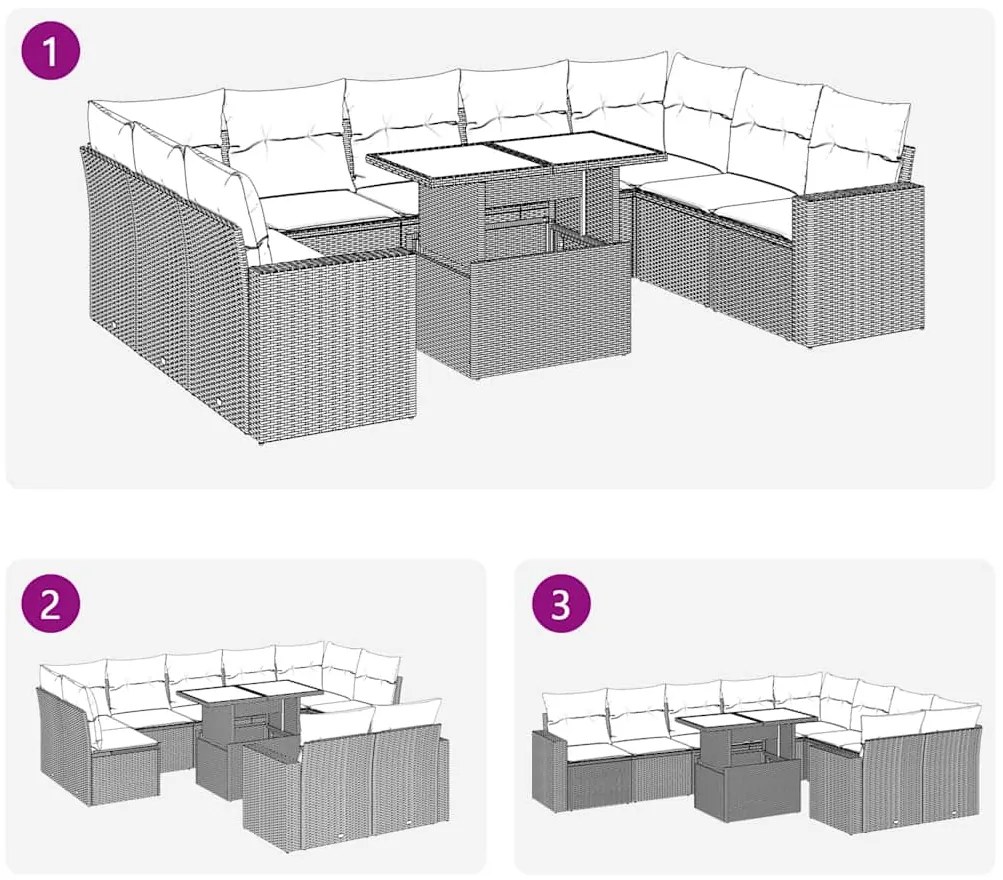 1

2

3