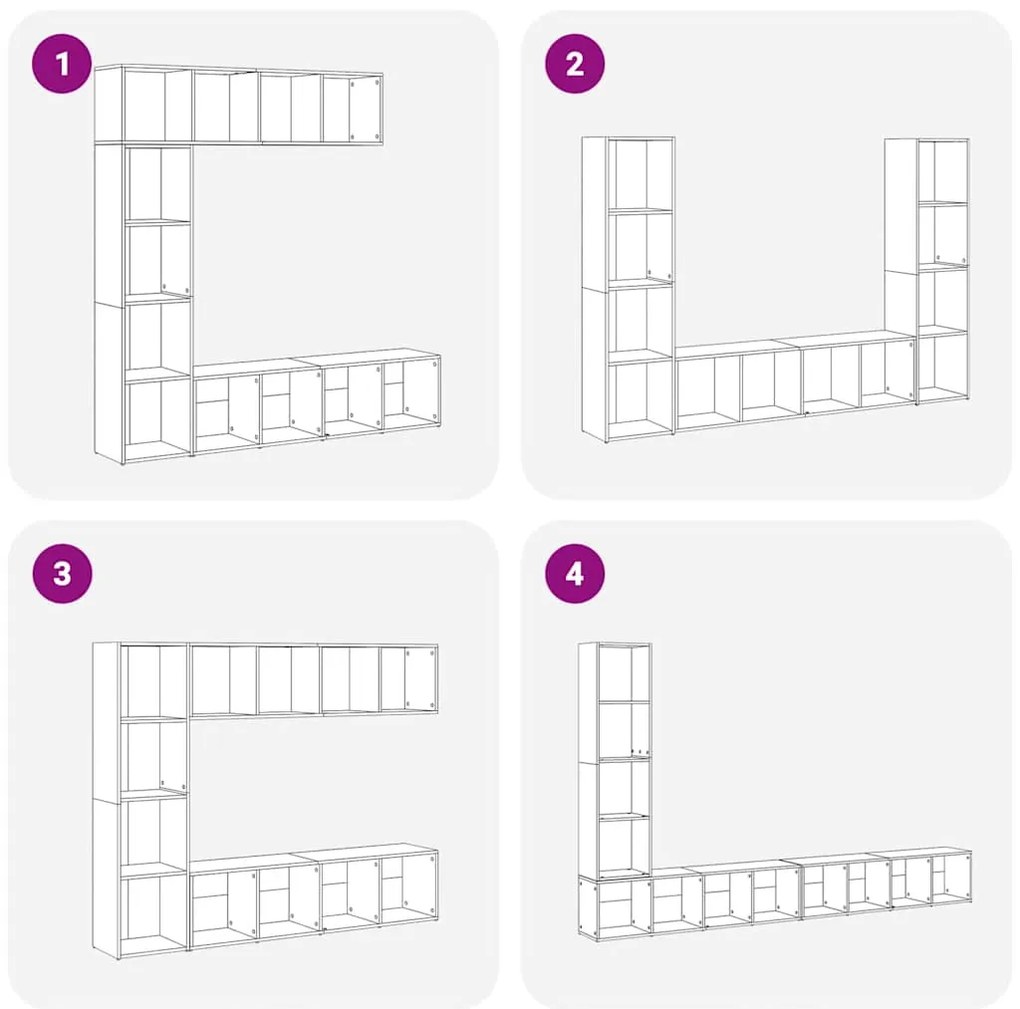 1

2

3

4