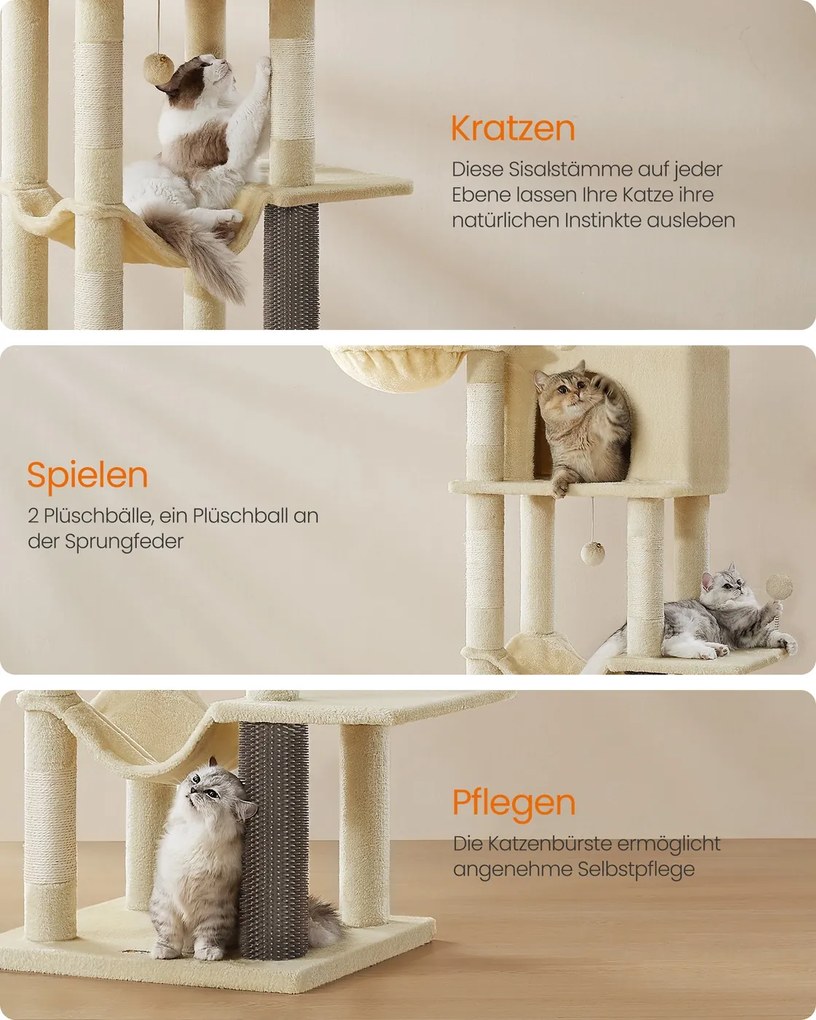 Kratzen

Diese Sisalstämme auf jeder Ebene lassen Ihre Katze ihre natürlichen Instinkte ausleben

Spielen

2 Plüschbälle, ein Plüschball an der Sprungfeder

Pflegen

Die Katzenbürste ermöglicht angenehme Selbstpflege