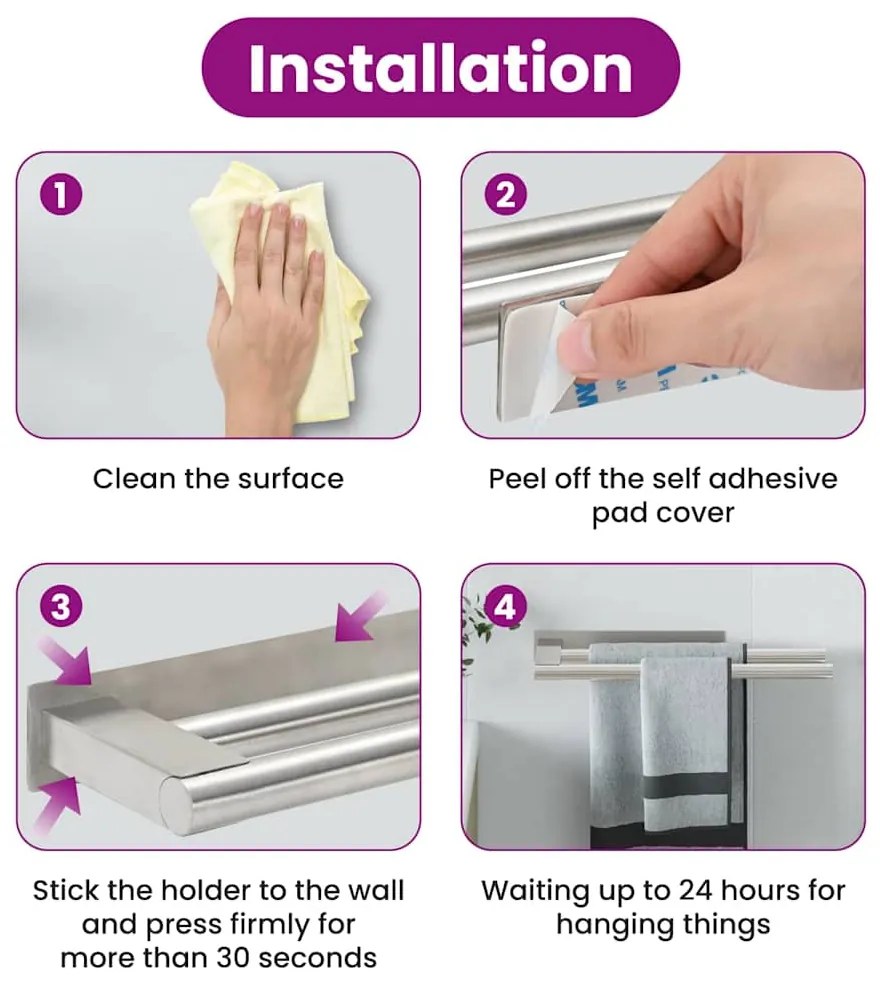 Installation

1

Clean the surface

2

Peel off the self adhesive pad cover

3

Stick the holder to the wall and press firmly for more than 30 seconds

4

Waiting up to 24 hours for hanging things