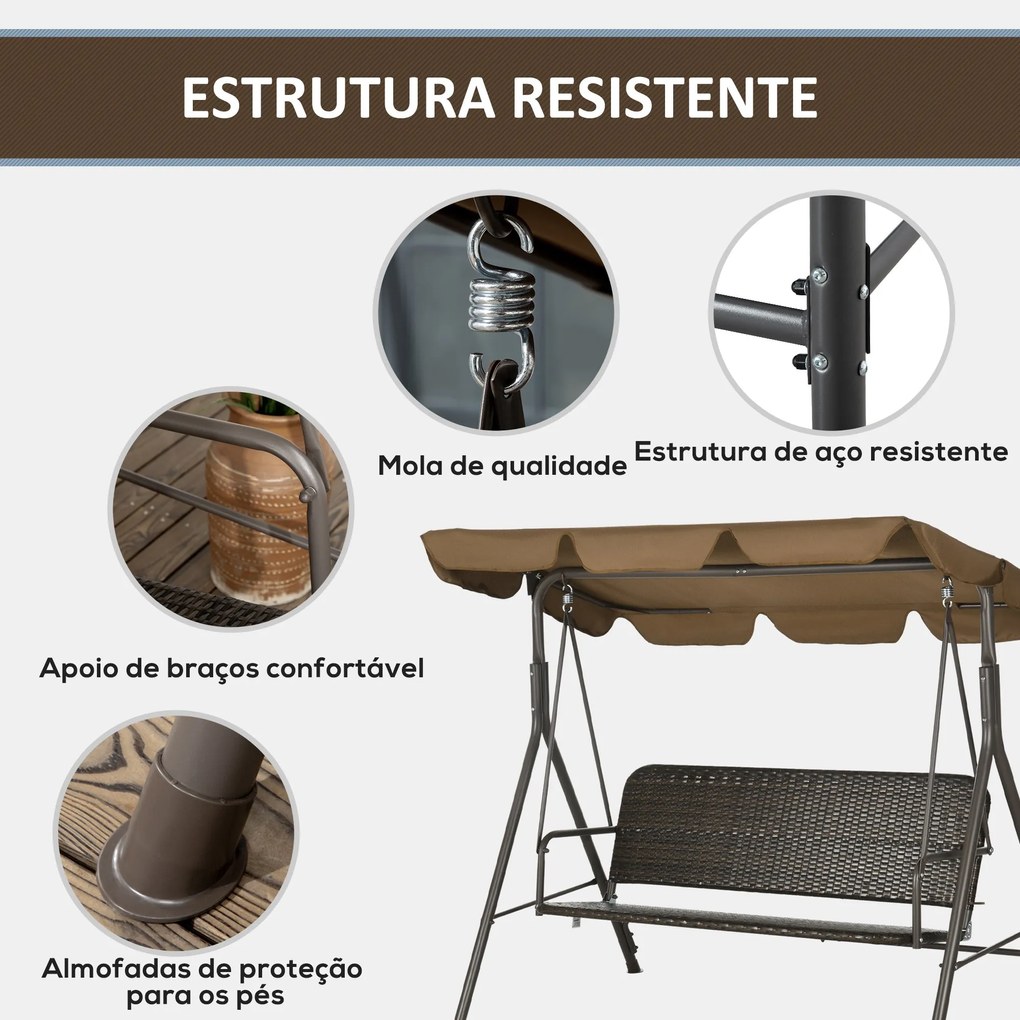 ESTRUTURA RESISTENTE

Mola de qualidade

Estrutura de aço resistente

Apoio de braços confortável

Almofadas de proteção para os pés