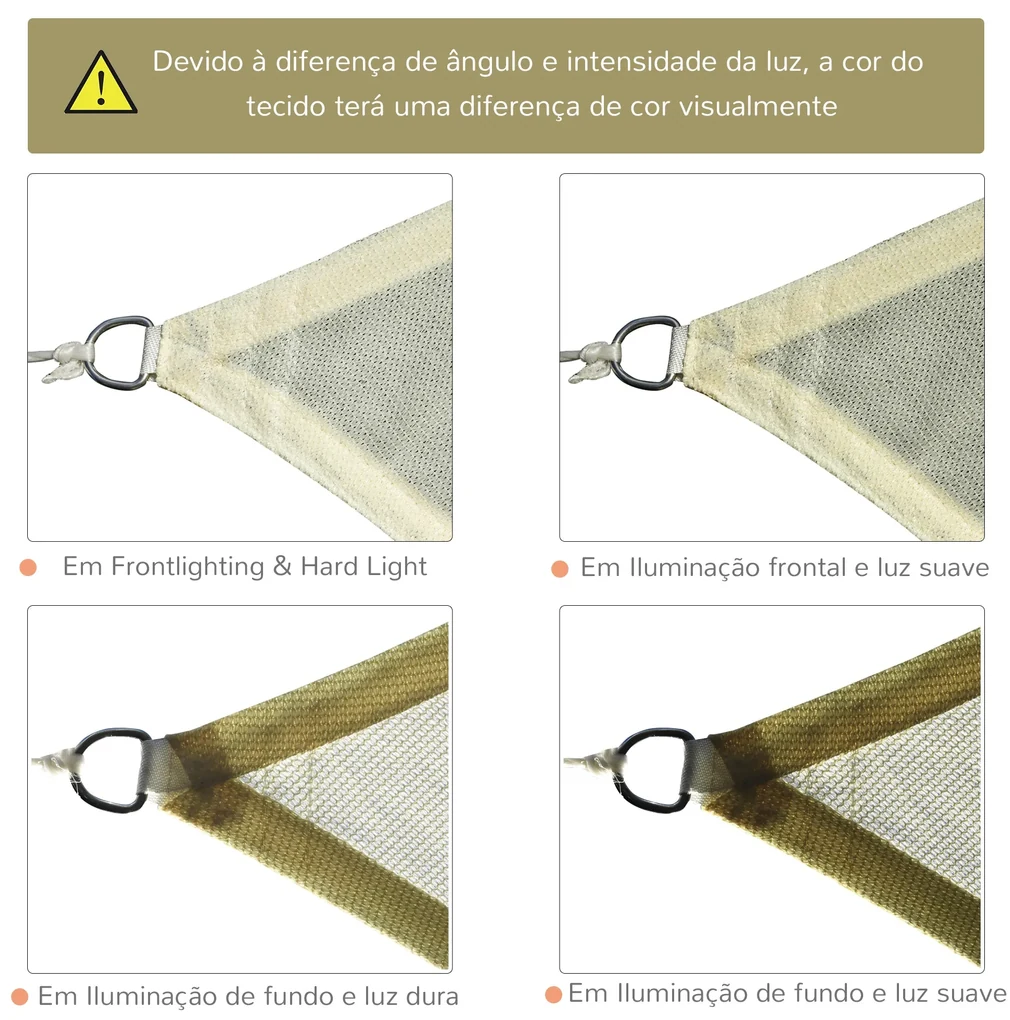 Devido à diferença de ângulo e intensidade da luz, a cor do tecido terá uma diferença de cor visualmente

Em Frontlighting & Hard Light

Em Iluminação frontal e luz suave

Em Iluminação de fundo e luz dura

Em Iluminação de fundo e luz suave