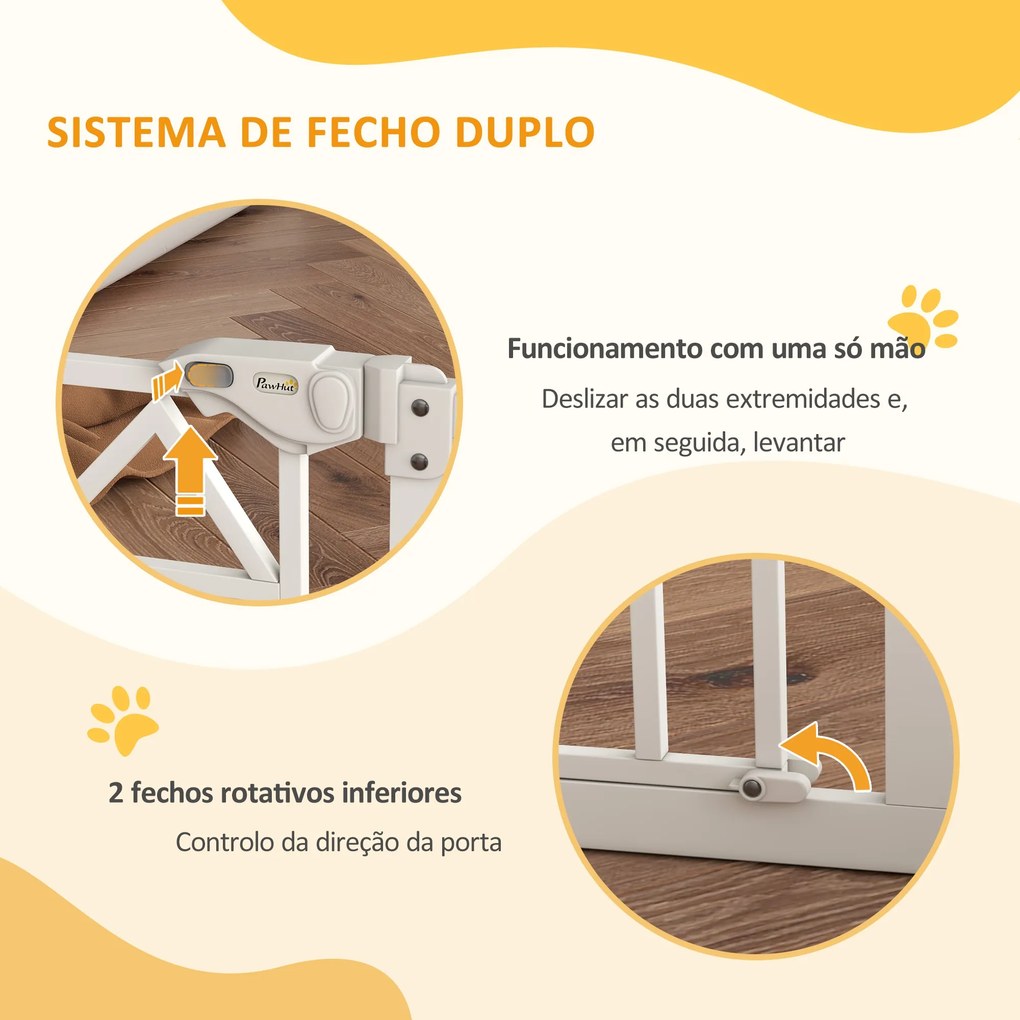 SISTEMA DE FECHO DUPLO

PawHut

Funcionamento com uma só mão

Deslizar as duas extremidades e, em seguida, levantar

2 fechos rotativos inferiores

Controlo da direção da porta