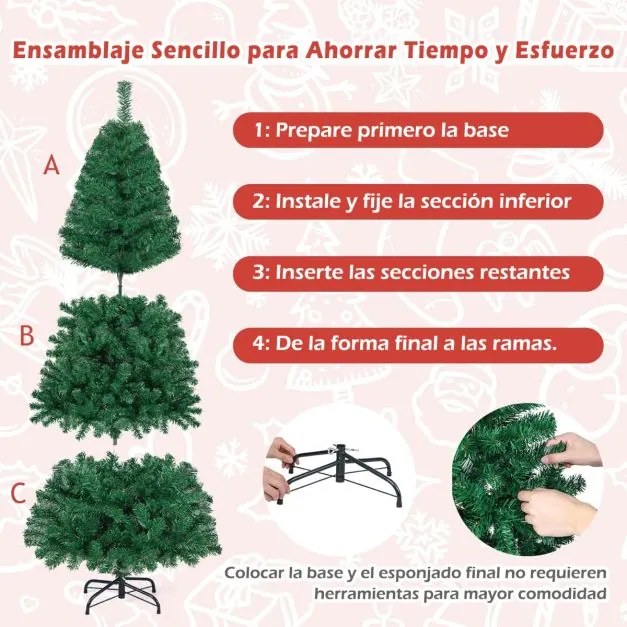 Ensamblaje Sencillo para Ahorrar Tiempo y Esfuerzo

A

B

C

1: Prepare primero la base

2: Instale y fije la sección inferior

3: Inserte las secciones restantes

4: De la forma final a las ramas.

Colocar la base y el esponjado final no requieren herramientas para mayor comodidad