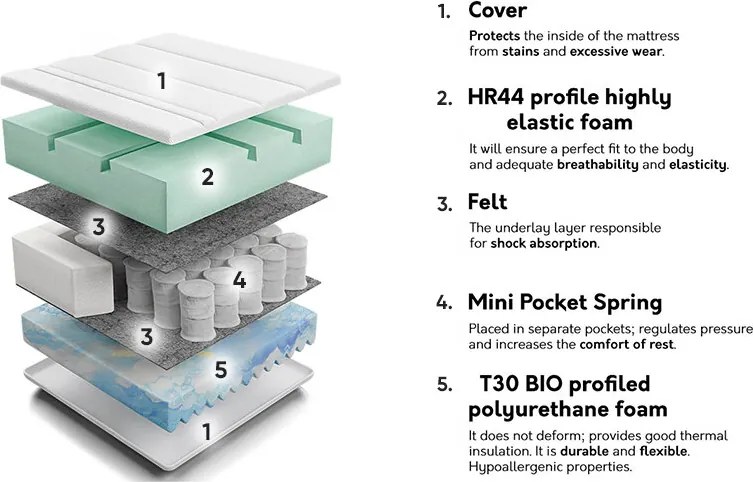 1

2

3

4

3

5

1

1. Cover

Protects the inside of the mattress from stains and excessive wear.

2. HR44 profile highly elastic foam

It will ensure a perfect fit to the body and adequate breathability and elasticity.

3. Felt

The underlay layer responsible for shock absorption.

4. Mini Pocket Spring

Placed in separate pockets; regulates pressure and increases the comfort of rest.

5. T30 BIO profiled polyurethane foam

It does not deform; provides good thermal insulation. It is durable and flexible. Hypoallergenic properties.