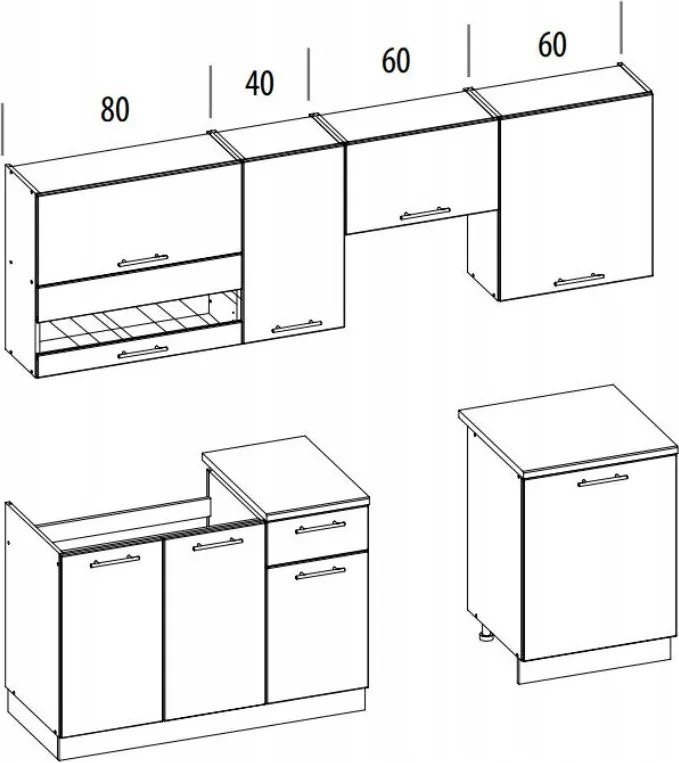 80
40
60
60