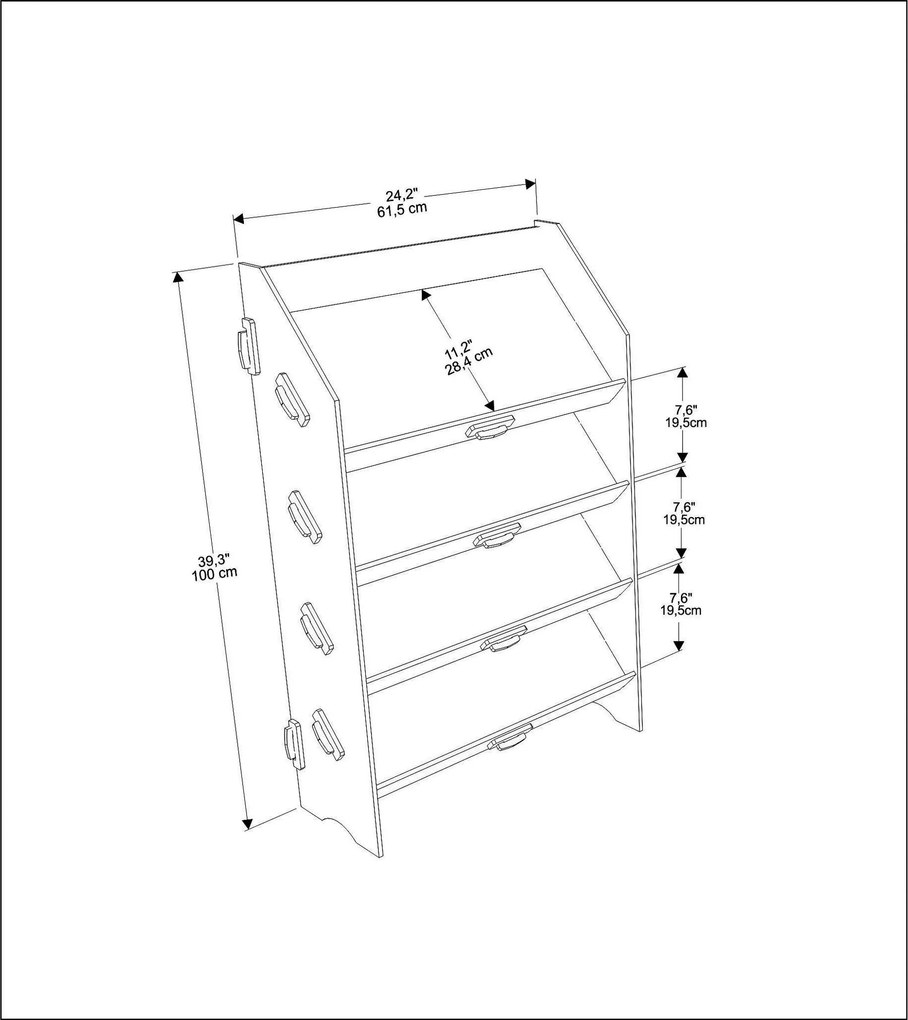 24,2"
61,5 cm

11,2"
28,4 cm

7,6"
19,5cm

7,6"
19,5cm

7,6"
19,5cm

39,3"
100 cm