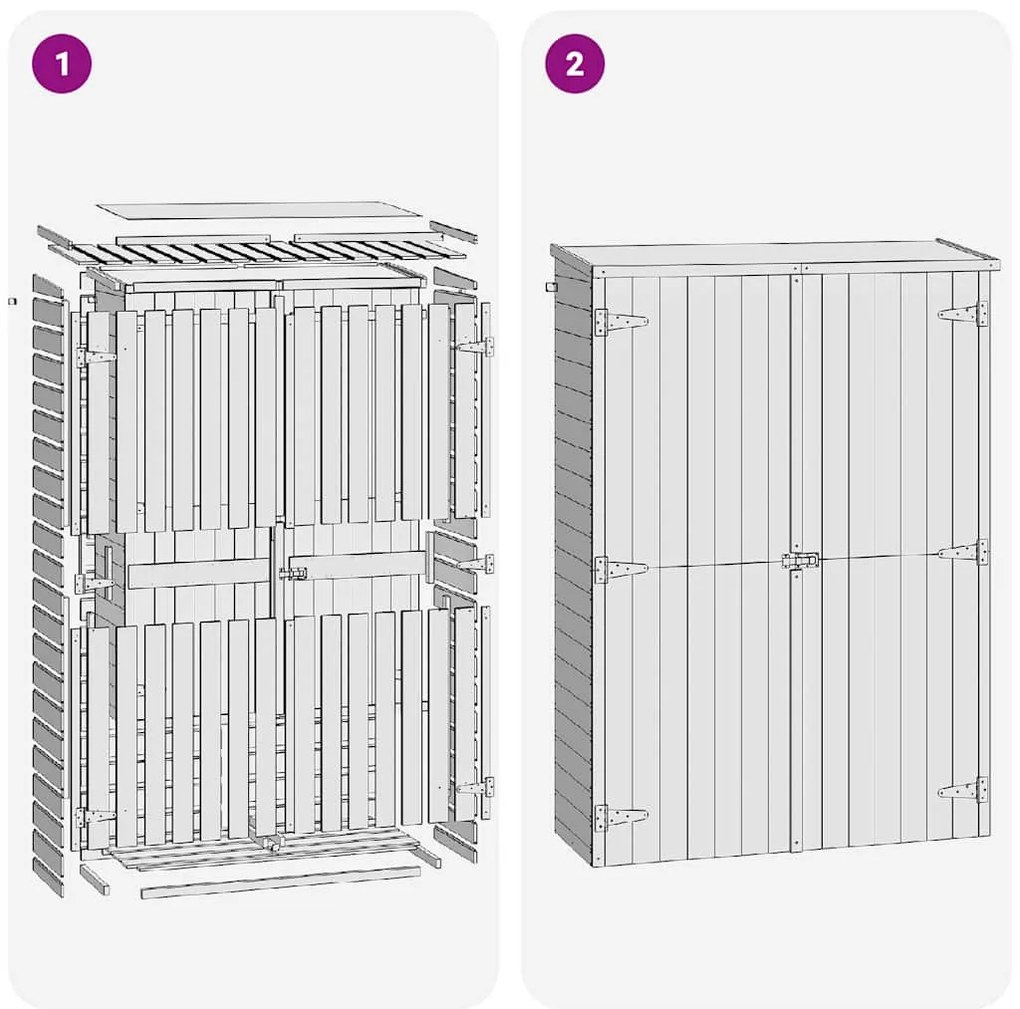 1

2