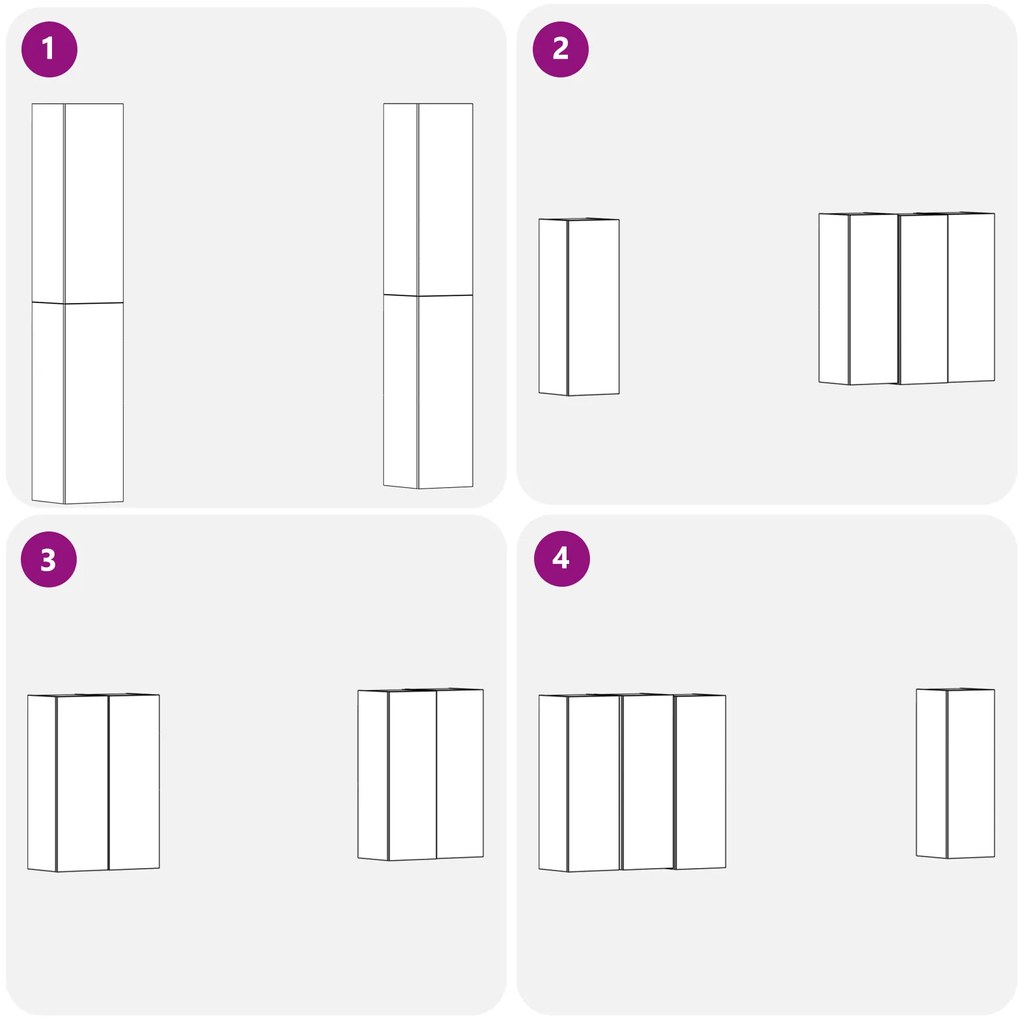 1

2

3

4