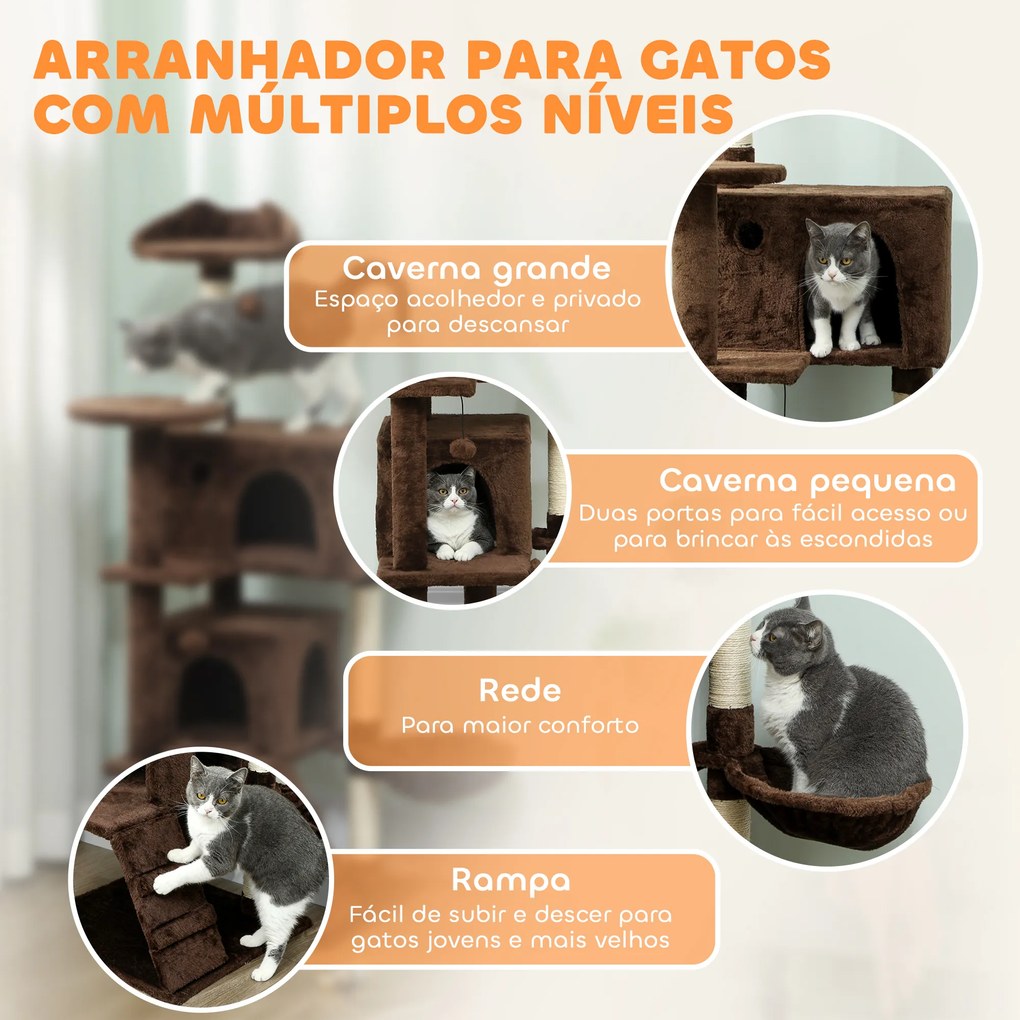 ARRANHADOR PARA GATOS COM MÚLTIPLOS NÍVEIS

Caverna grande
Espaço acolhedor e privado para descansar

Caverna pequena
Duas portas para fácil acesso ou para brincar às escondidas

Rede
Para maior conforto

Rampa
Fácil de subir e descer para gatos jovens e mais velhos