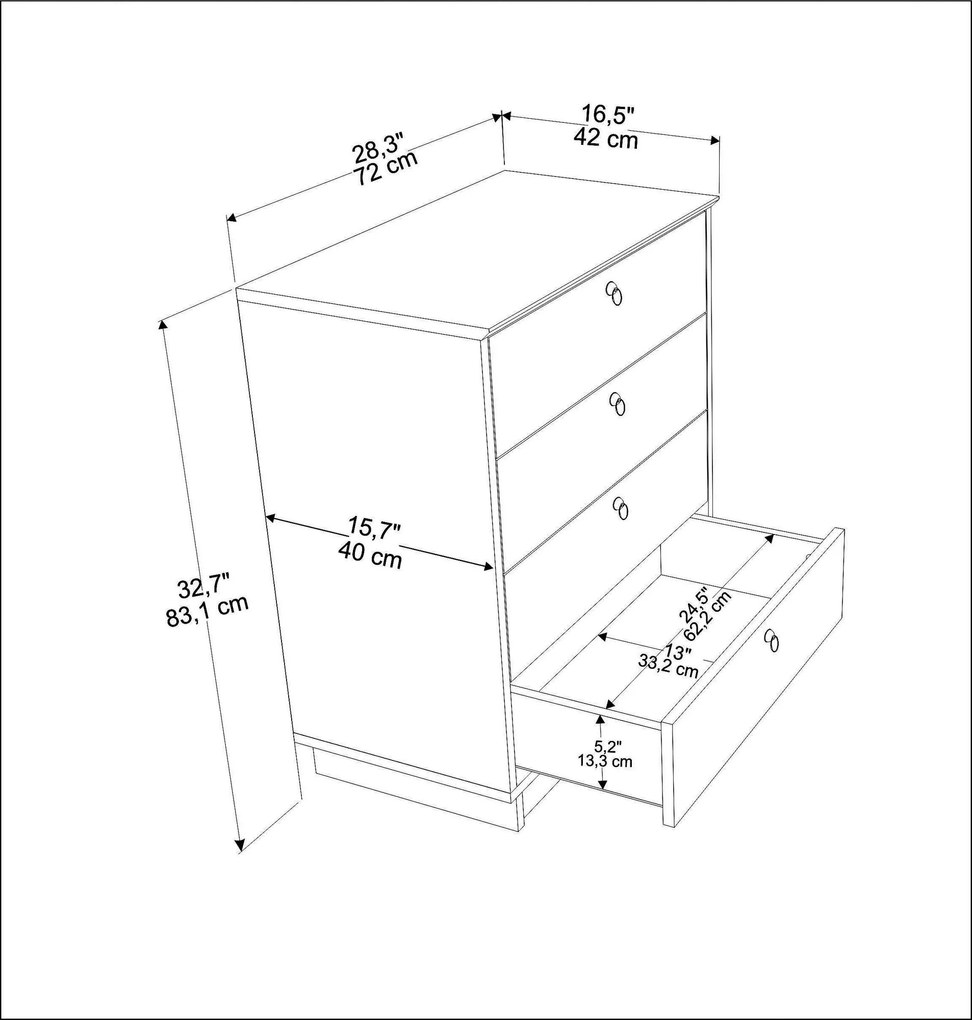 28,3"
72 cm

16,5"
42 cm

32,7"
83,1 cm

15,7"
40 cm

24,5"
62,2 cm

13"
33,2 cm

5,2"
13,3 cm