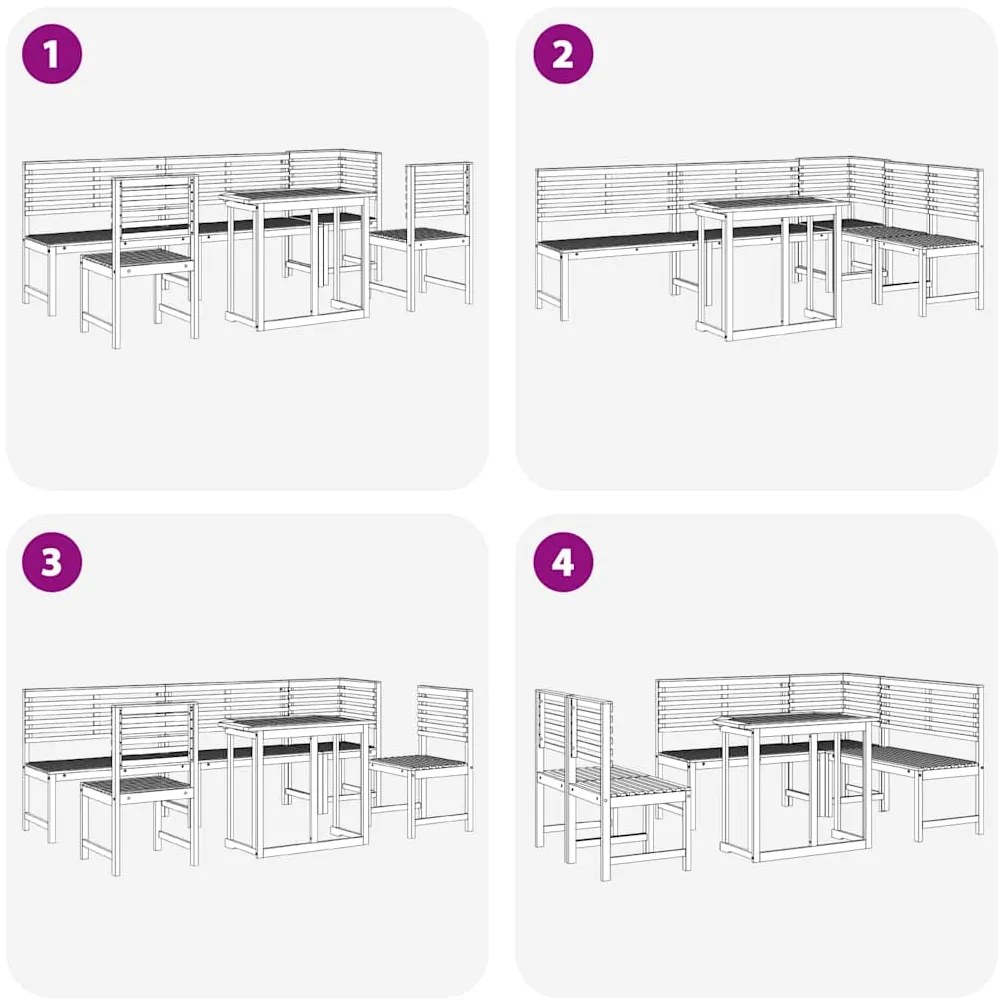 1

2

3

4