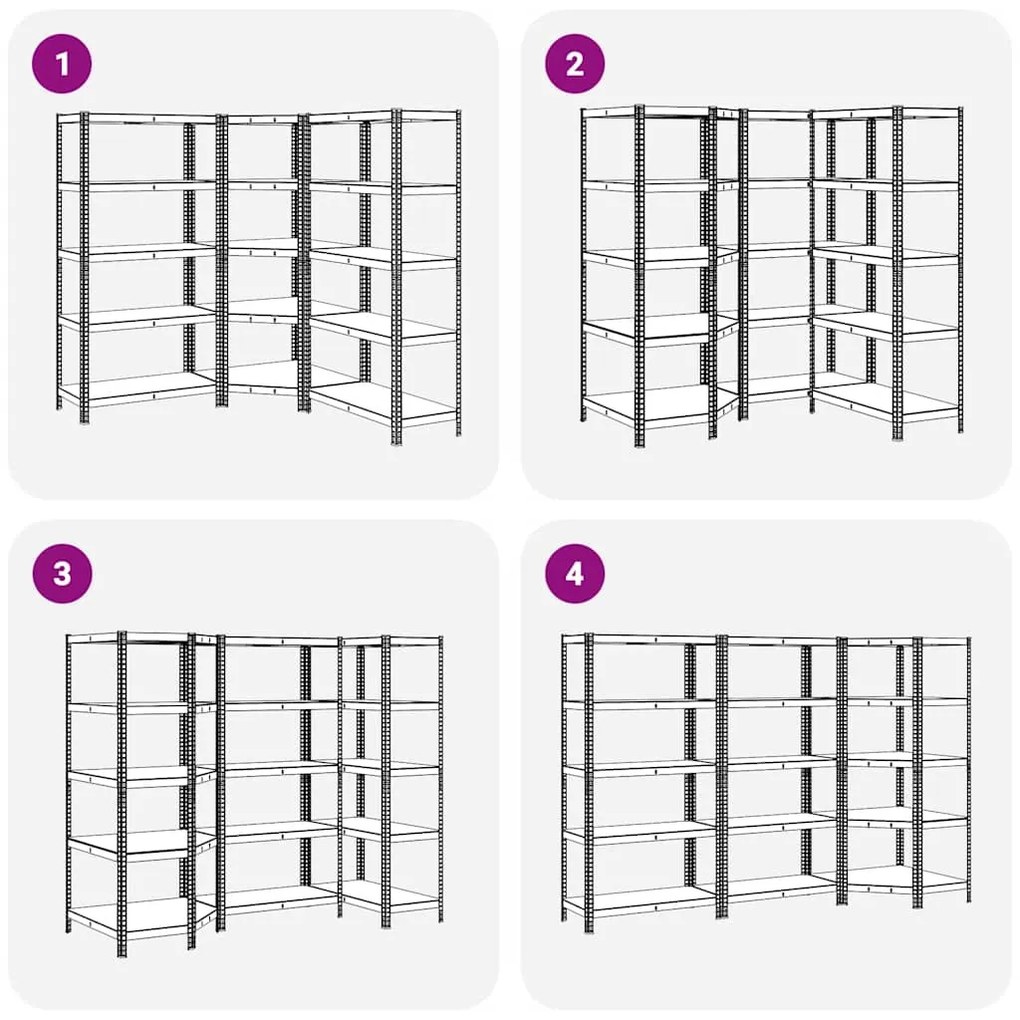 1

2

3

4