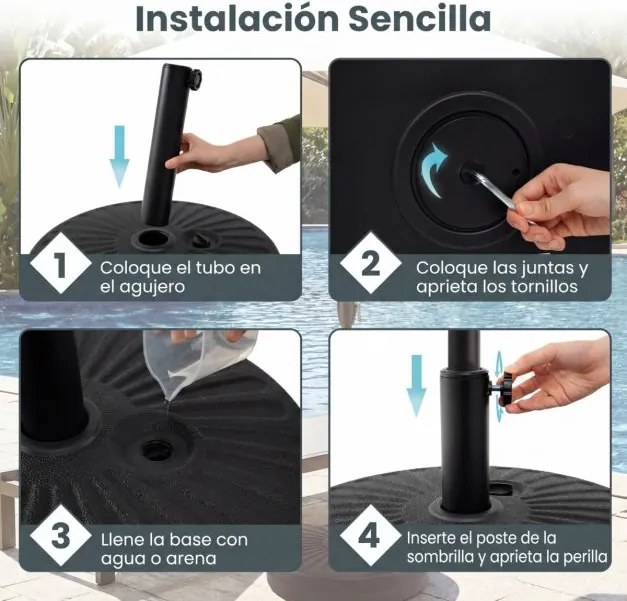 Instalación Sencilla

1 Coloque el tubo en el agujero

2 Coloque las juntas y aprieta los tornillos

3 Llene la base con agua o arena

4 Inserte el poste de la sombrilla y aprieta la perilla