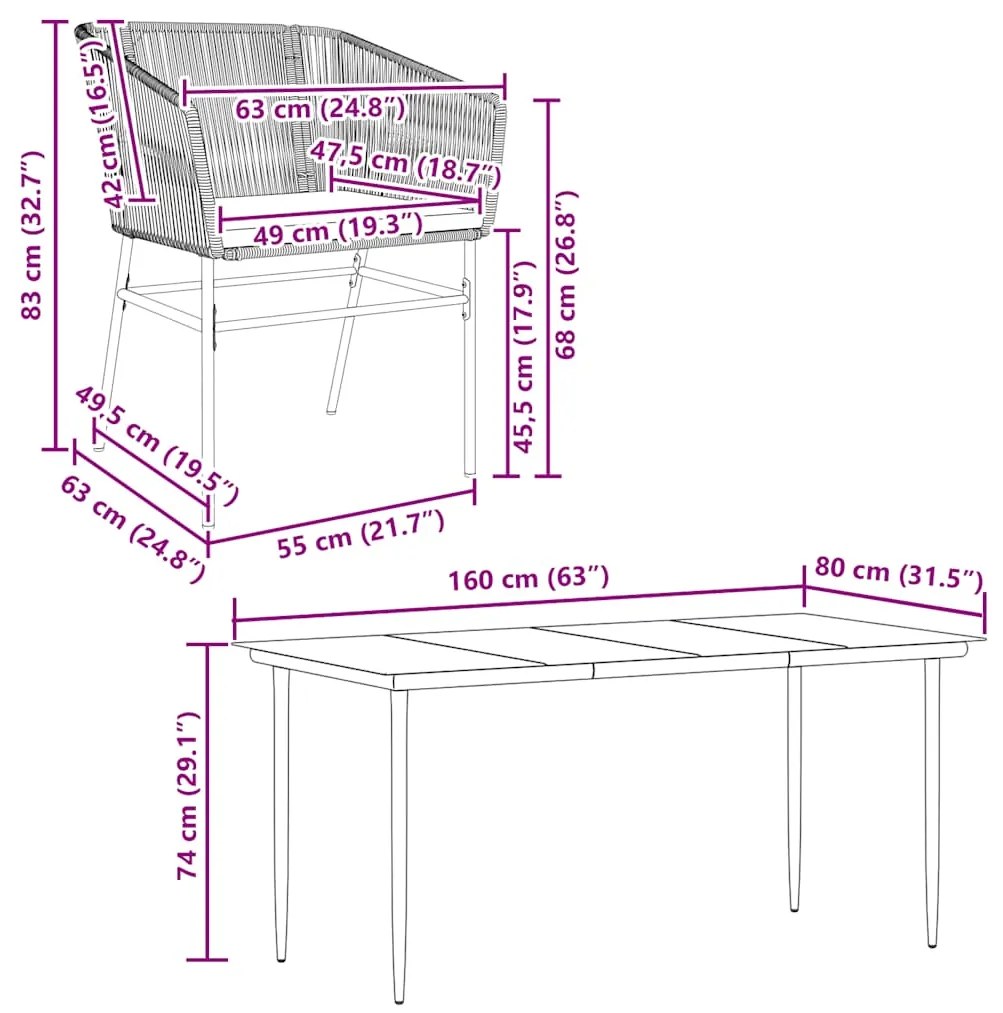 83 cm (32.7″)
42 cm (16.5″)
63 cm (24.8″)
47,5 cm (18.7″)
49 cm (19.3″)
68 cm (26.8″)
45,5 cm (17.9″)
49,5 cm (19.5″)
63 cm (24.8″)
55 cm (21.7″)
160 cm (63″)
80 cm (31.5″)
74 cm (29.1″)