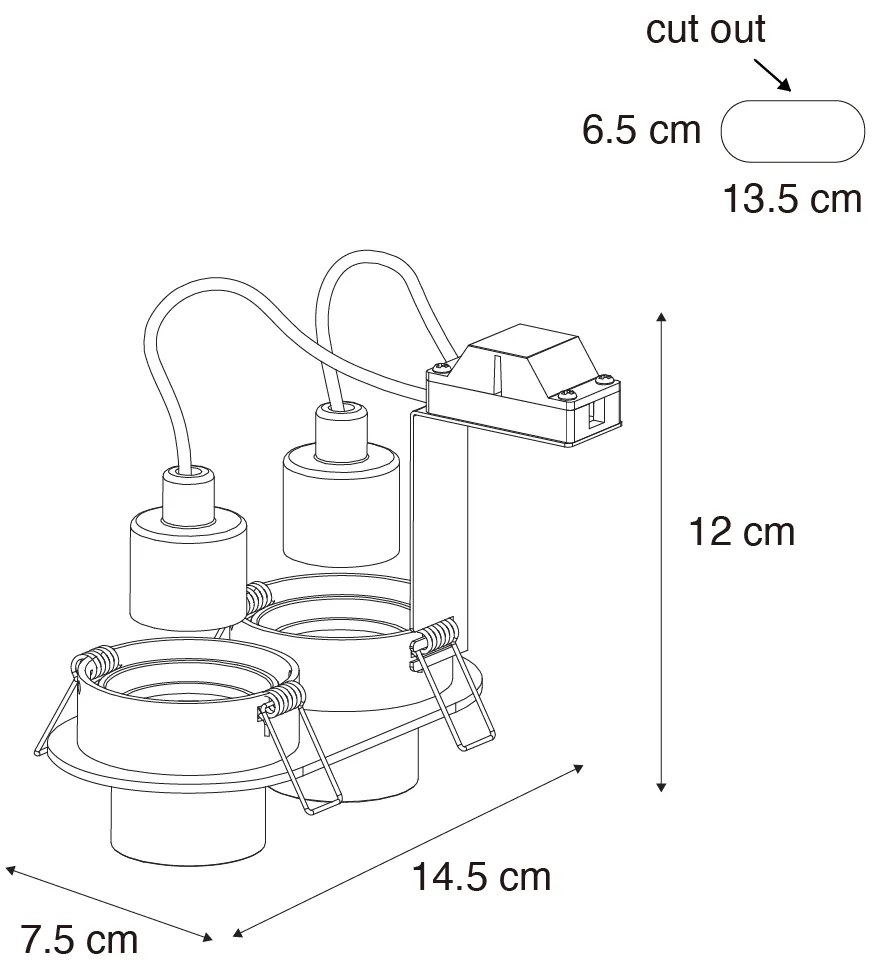 cut out

6.5 cm

13.5 cm

12 cm

14.5 cm

7.5 cm