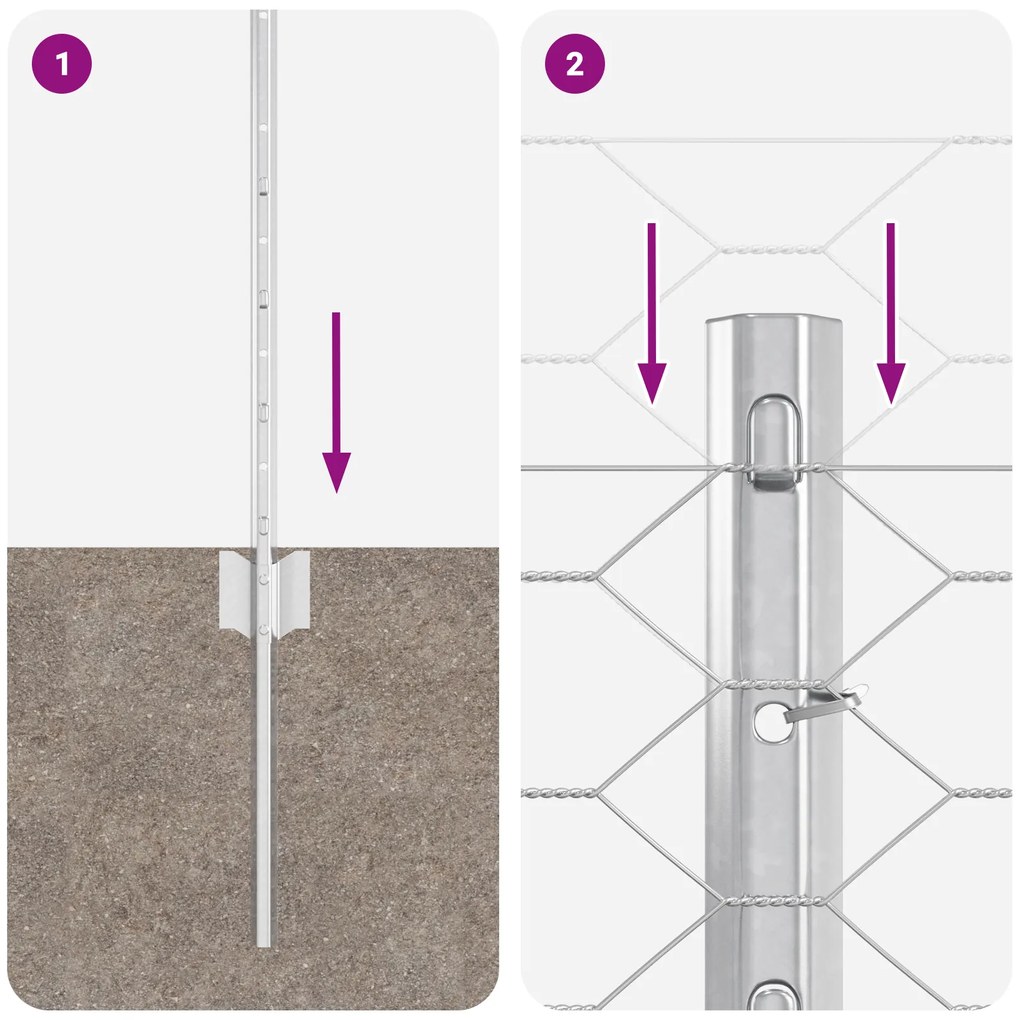 1

2