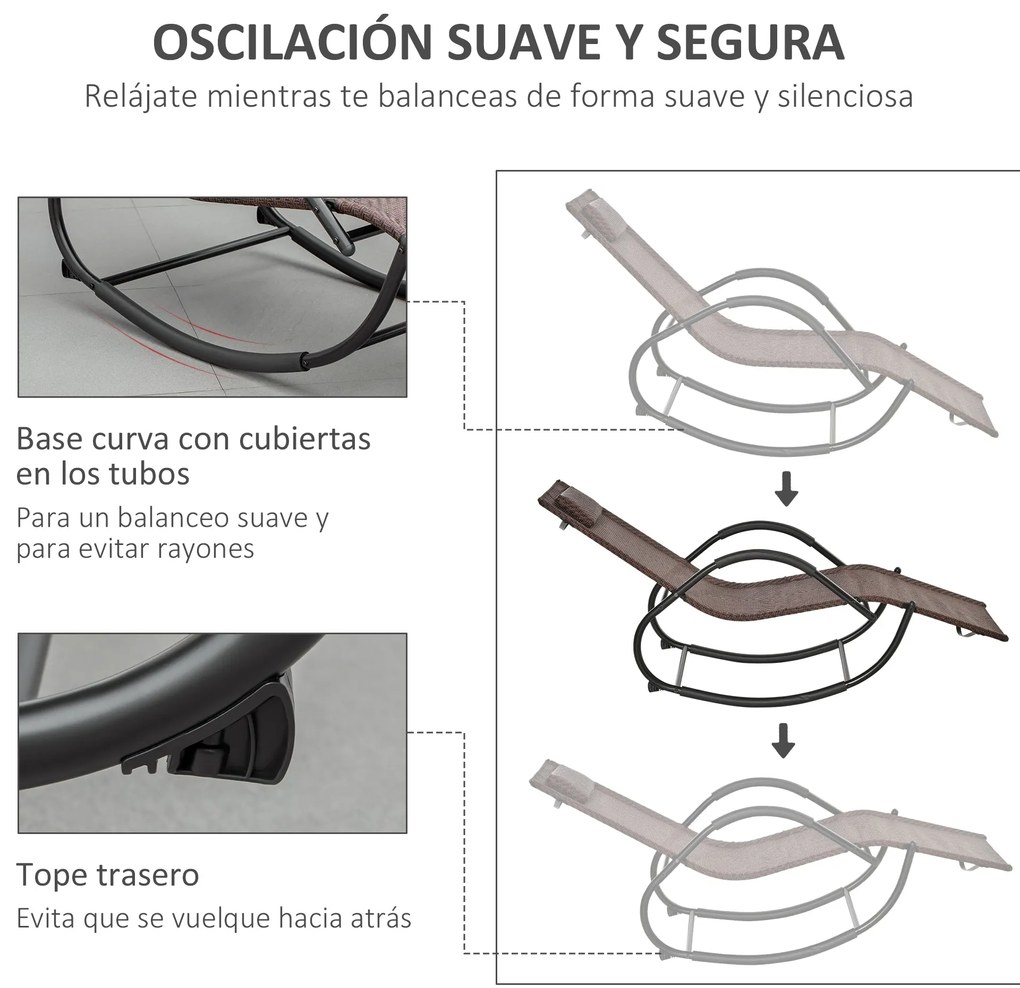 OSCILACIÓN SUAVE Y SEGURA
Relájate mientras te balanceas de forma suave y silenciosa

Base curva con cubiertas en los tubos
Para un balanceo suave y para evitar rayones

Tope trasero
Evita que se vuelque hacia atrás