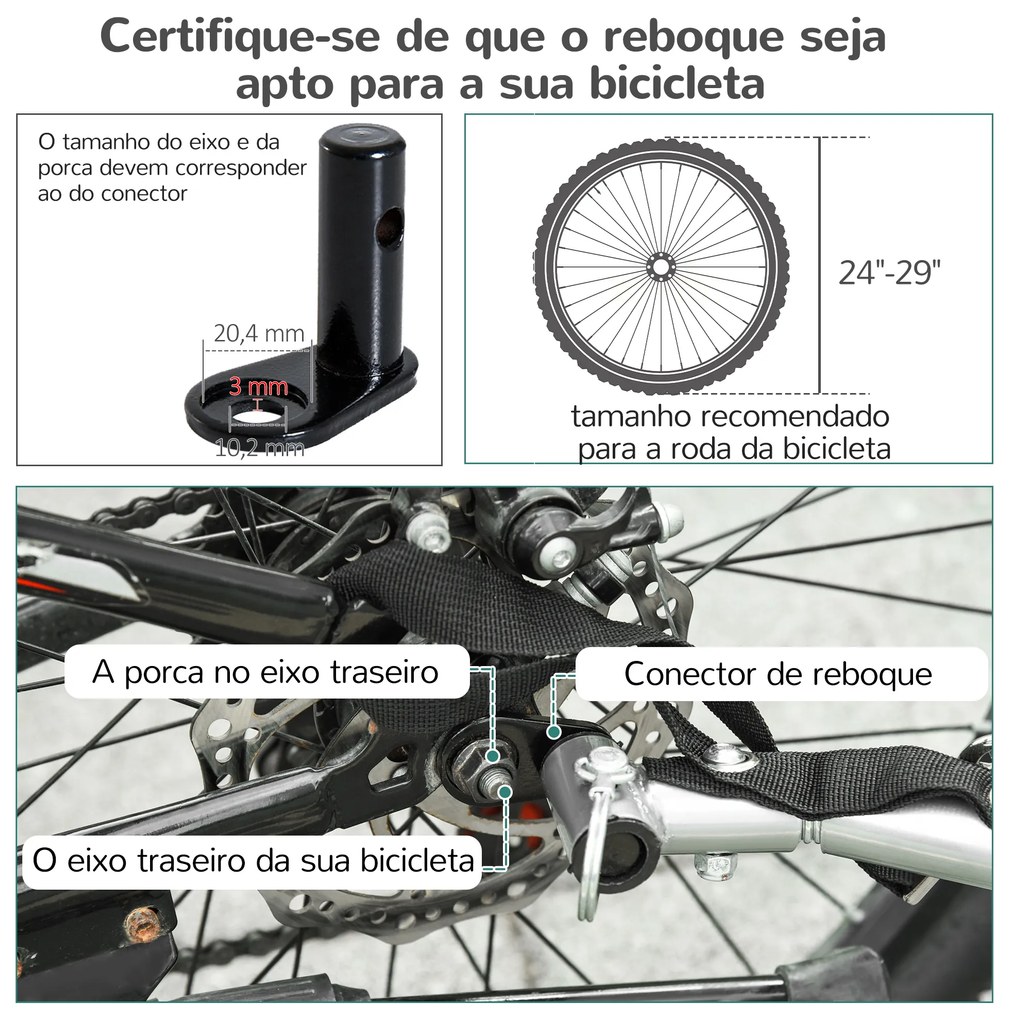 Certifique-se de que o reboque seja apto para a sua bicicleta

O tamanho do eixo e da porca devem corresponder ao do conector

20,4 mm

3 mm

10,2 mm

24"-29"

tamanho recomendado para a roda da bicicleta

A porca no eixo traseiro

Conector de reboque

O eixo traseiro da sua bicicleta