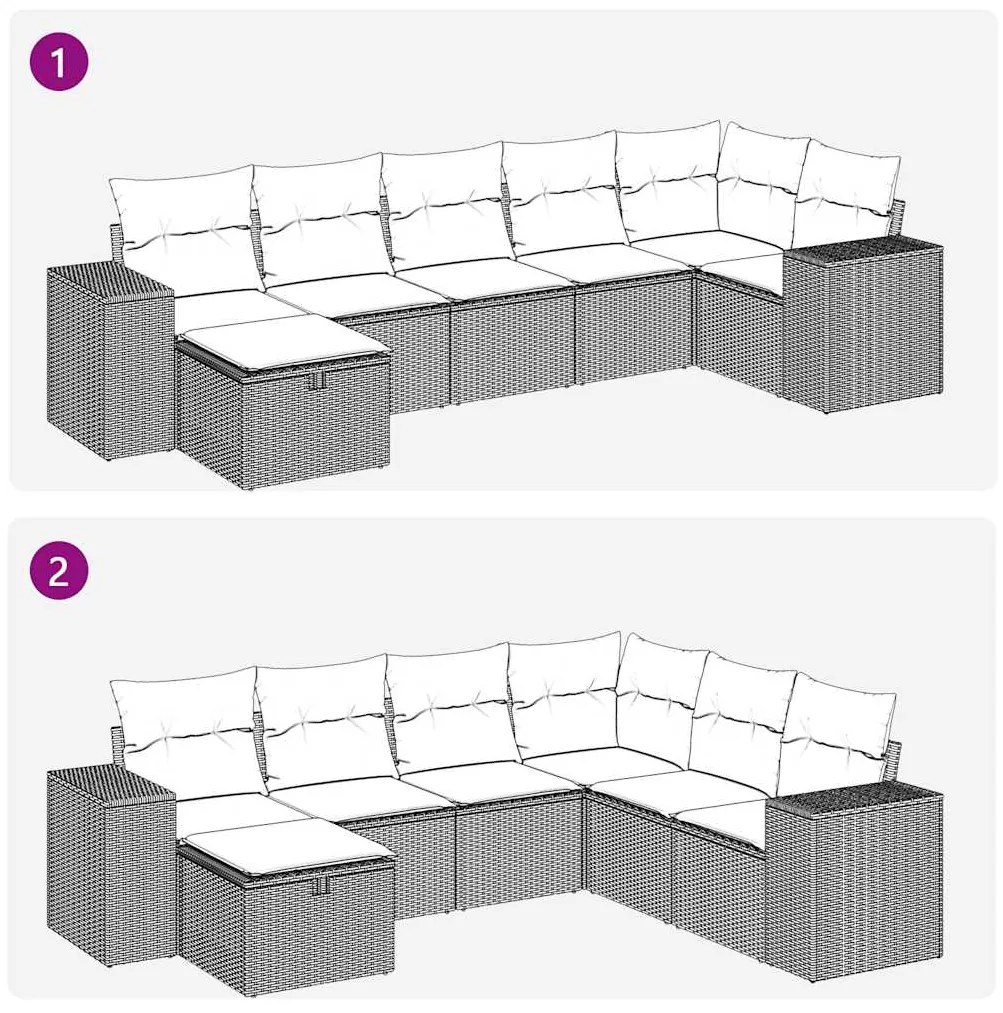 1

2