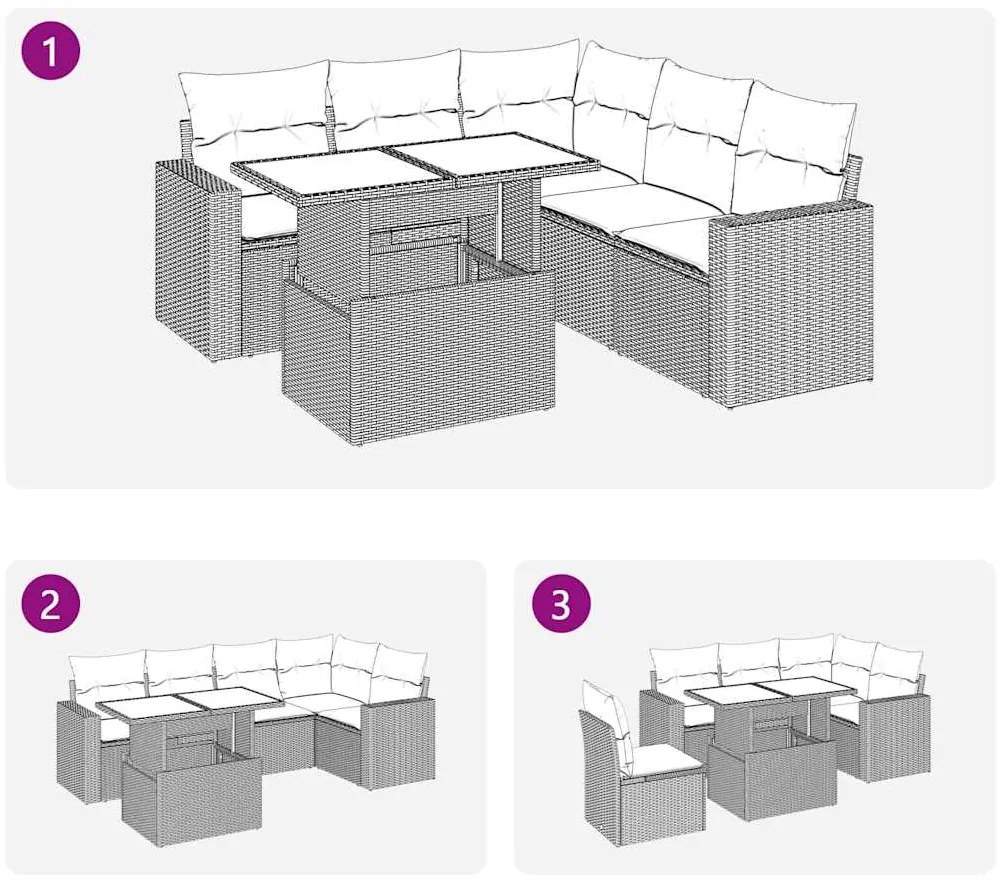 1

2

3