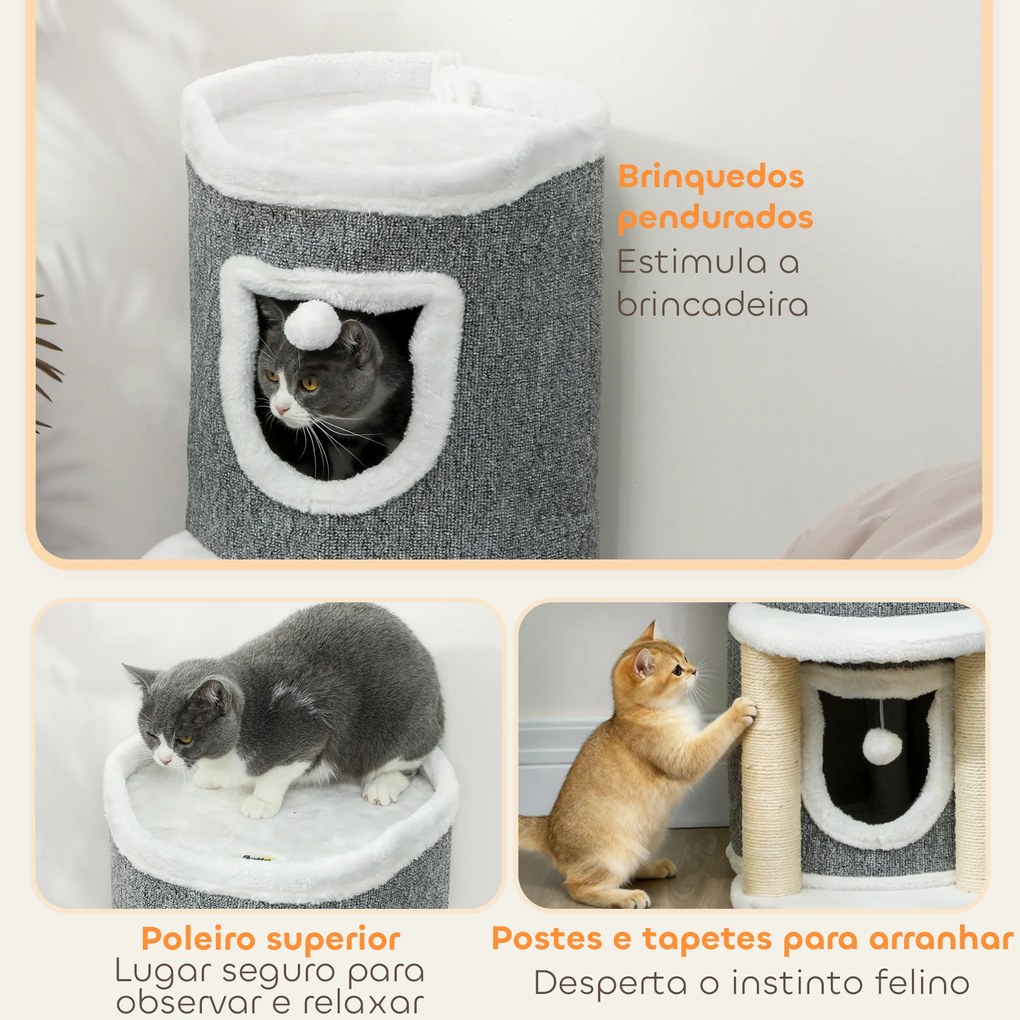 Brinquedos pendurados
Estimula a brincadeira

Poleiro superior
Lugar seguro para observar e relaxar

Postes e tapetes para arranhar
Desperta o instinto felino