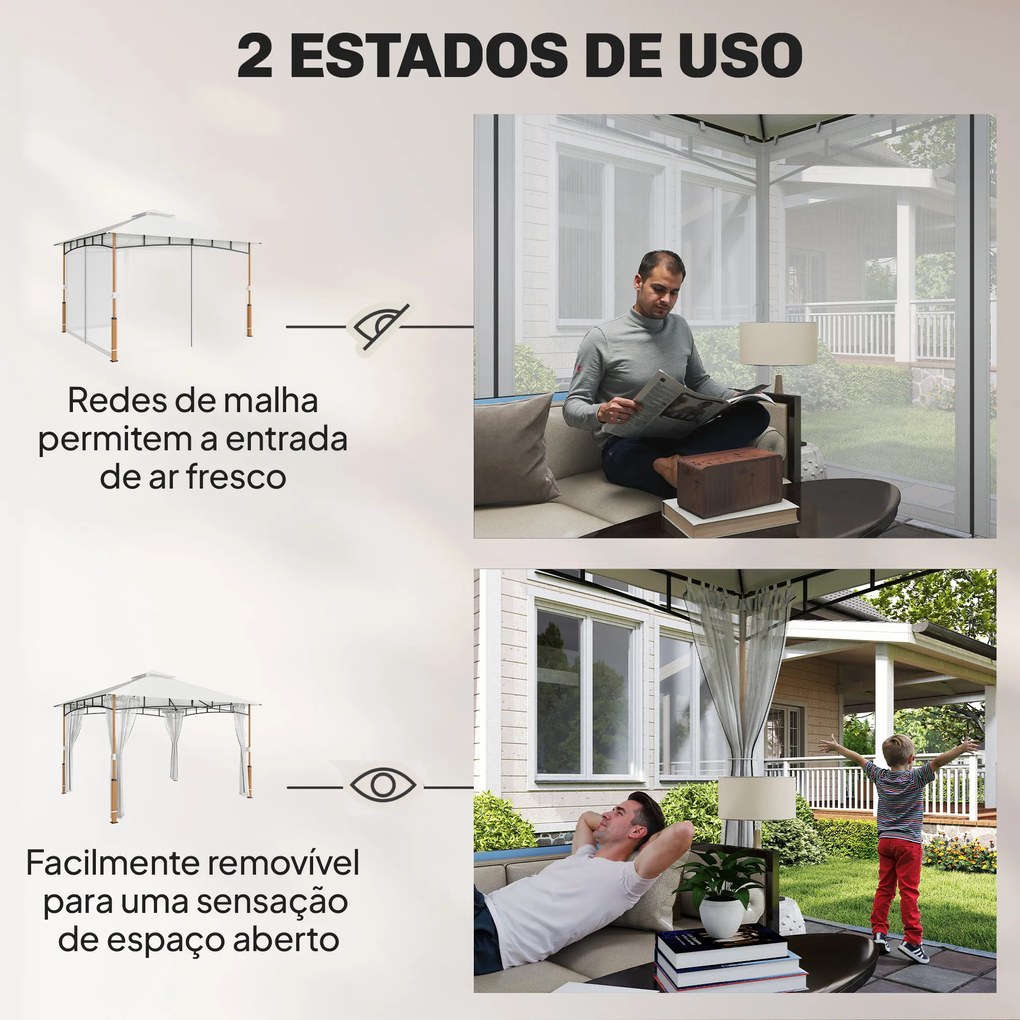 2 ESTADOS DE USO

Redes de malha permitem a entrada de ar fresco

Facilmente removível para uma sensação de espaço aberto