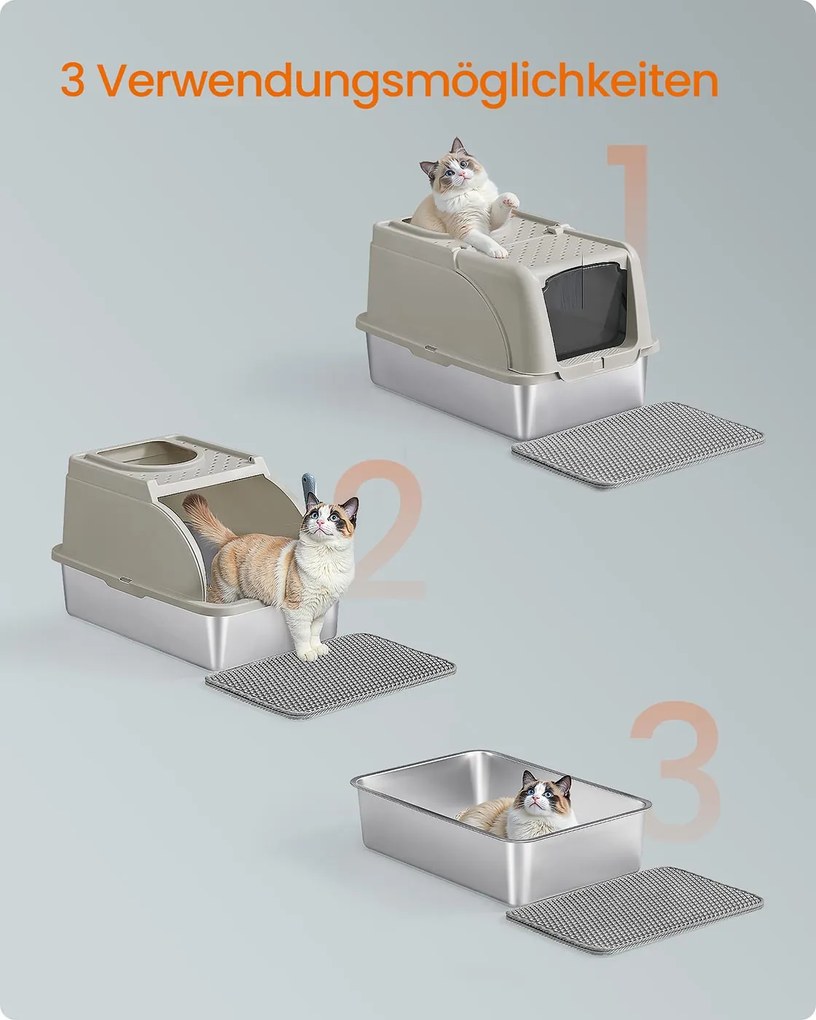 3 Verwendungsmöglichkeiten

1

2

3