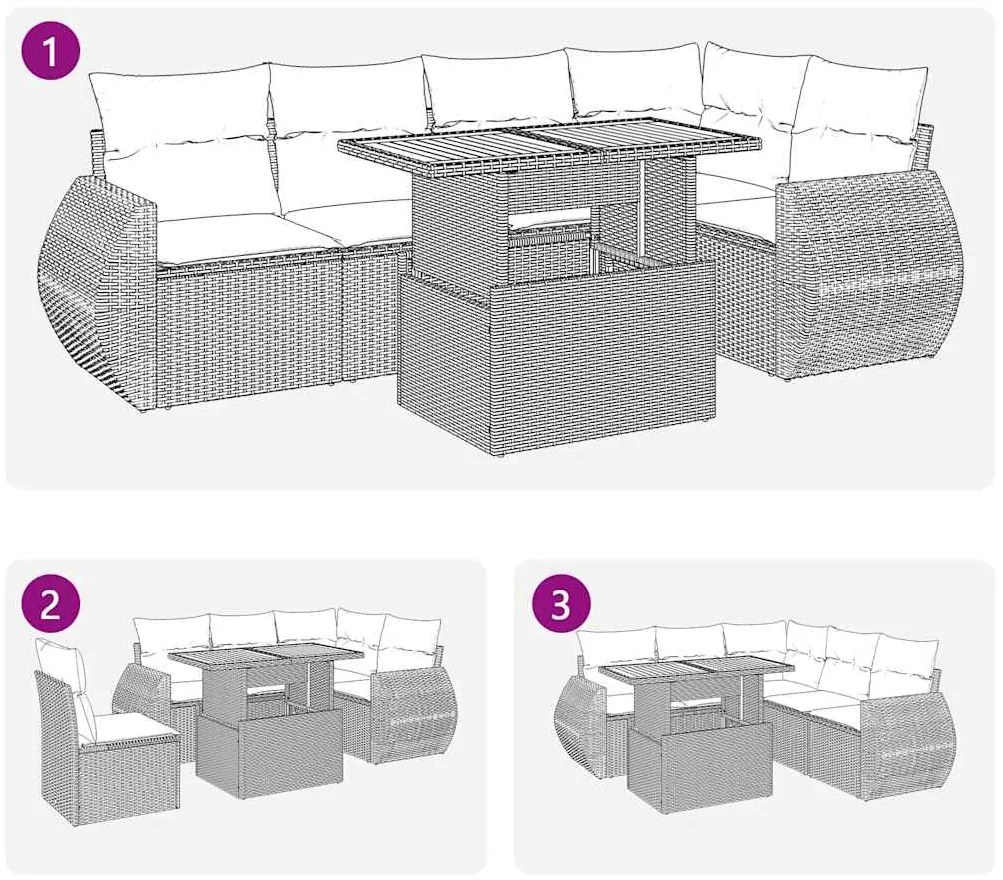 1

2

3