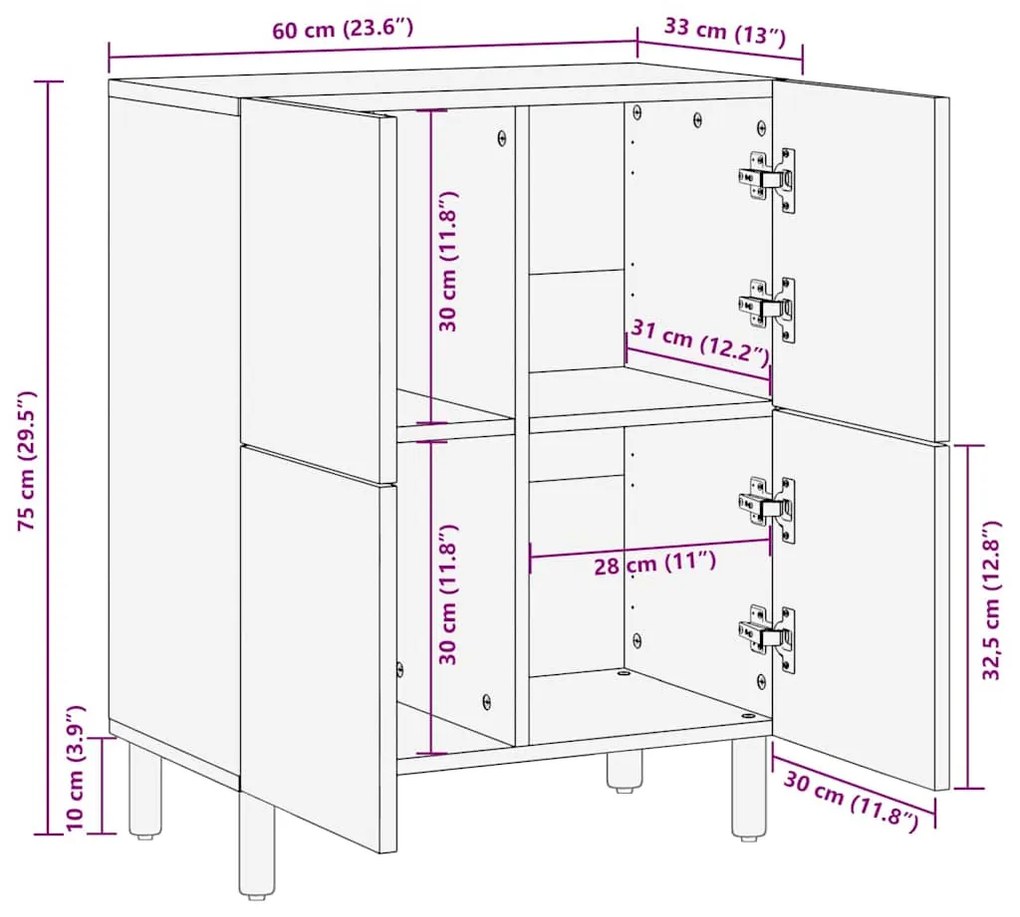 60 cm (23.6″)
33 cm (13″)
75 cm (29.5″)
30 cm (11.8″)
31 cm (12.2″)
30 cm (11.8″)
28 cm (11″)
32,5 cm (12.8″)
10 cm (3.9″)
30 cm (11.8″)