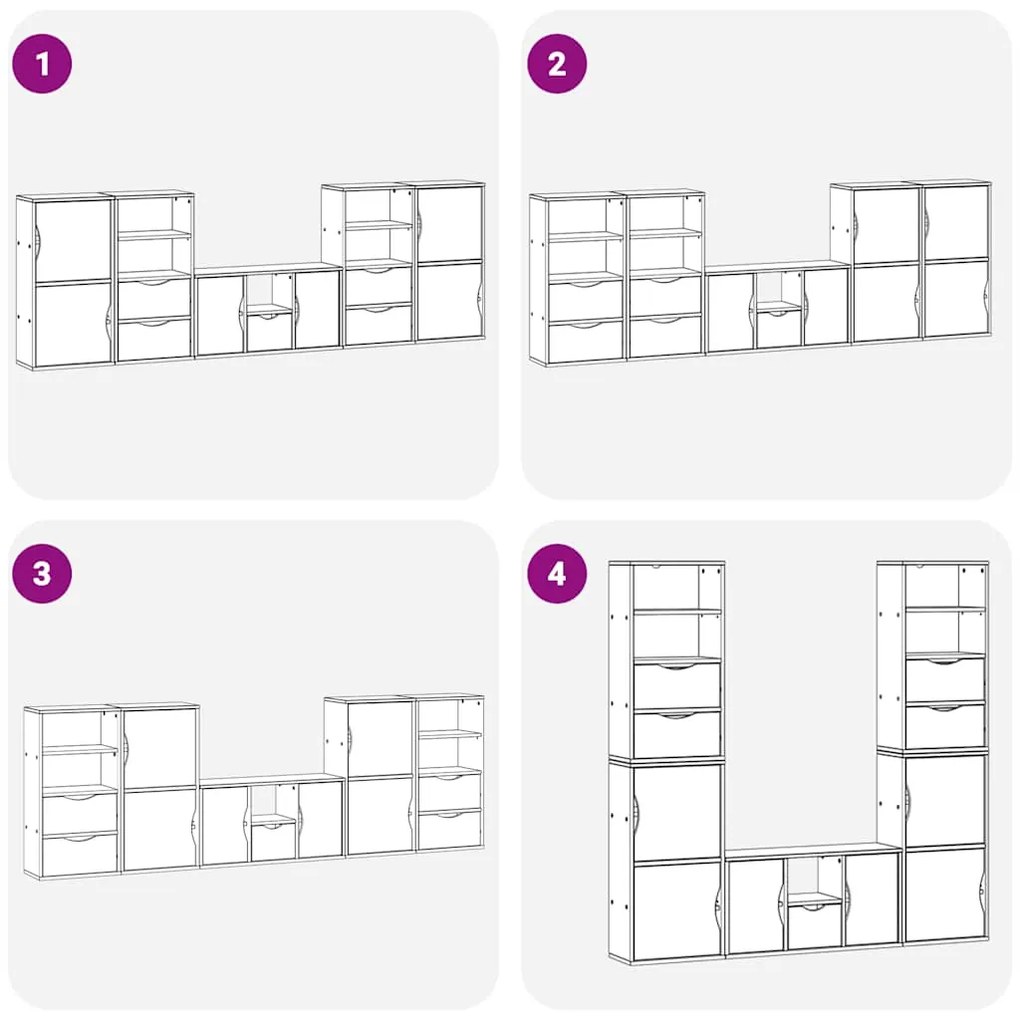 1

2

3

4