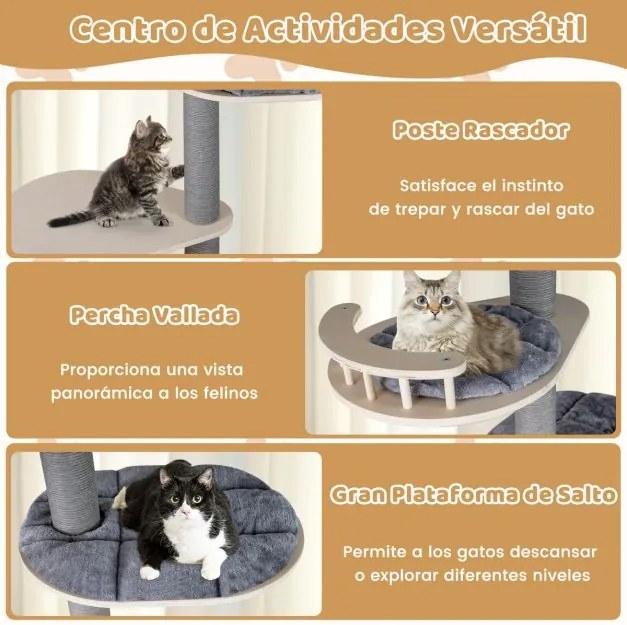 Centro de Actividades Versátil

Poste Rascador

Satisface el instinto de trepar y rascar del gato

Percha Vallada

Proporciona una vista panorámica a los felinos

Gran Plataforma de Salto

Permite a los gatos descansar o explorar diferentes niveles