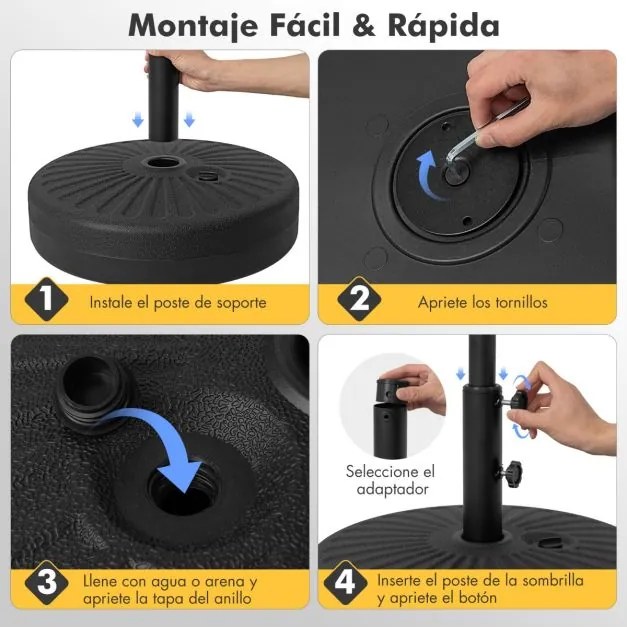 Montaje Fácil & Rápida

1 Instale el poste de soporte

2 Apriete los tornillos

3 Llene con agua o arena y apriete la tapa del anillo

Seleccione el adaptador

4 Inserte el poste de la sombrilla y apriete el botón