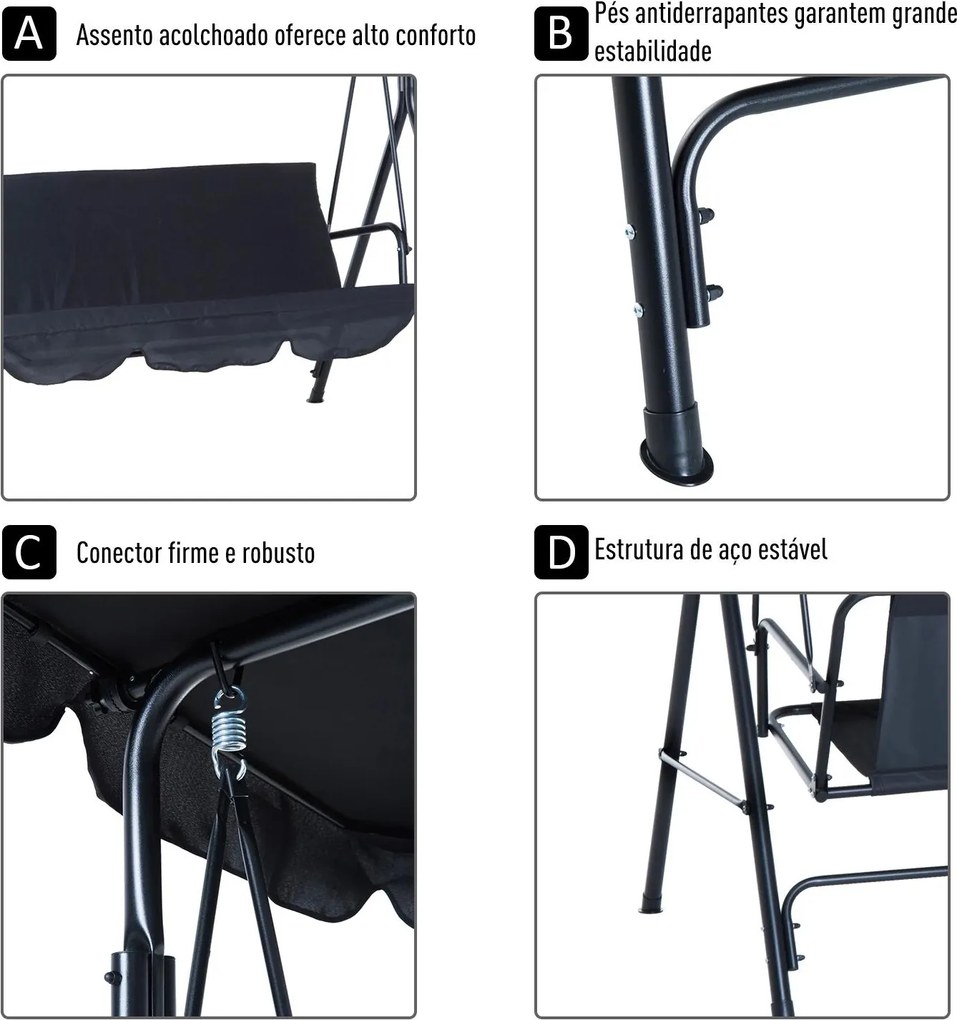 A Assento acolchoado oferece alto conforto

B Pés antiderrapantes garantem grande estabilidade

C Conector firme e robusto

D Estrutura de aço estável