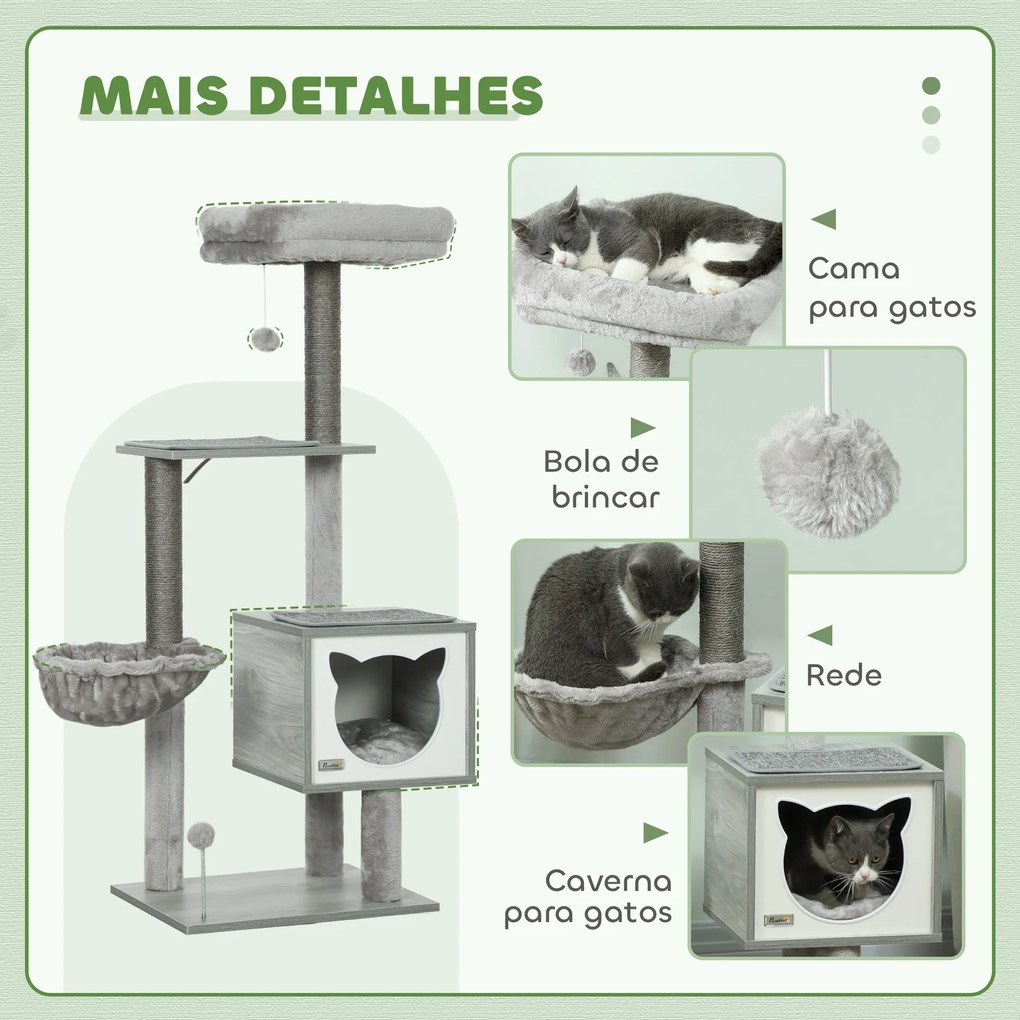 MAIS DETALHES

Cama para gatos

Bola de brincar

Rede

Caverna para gatos