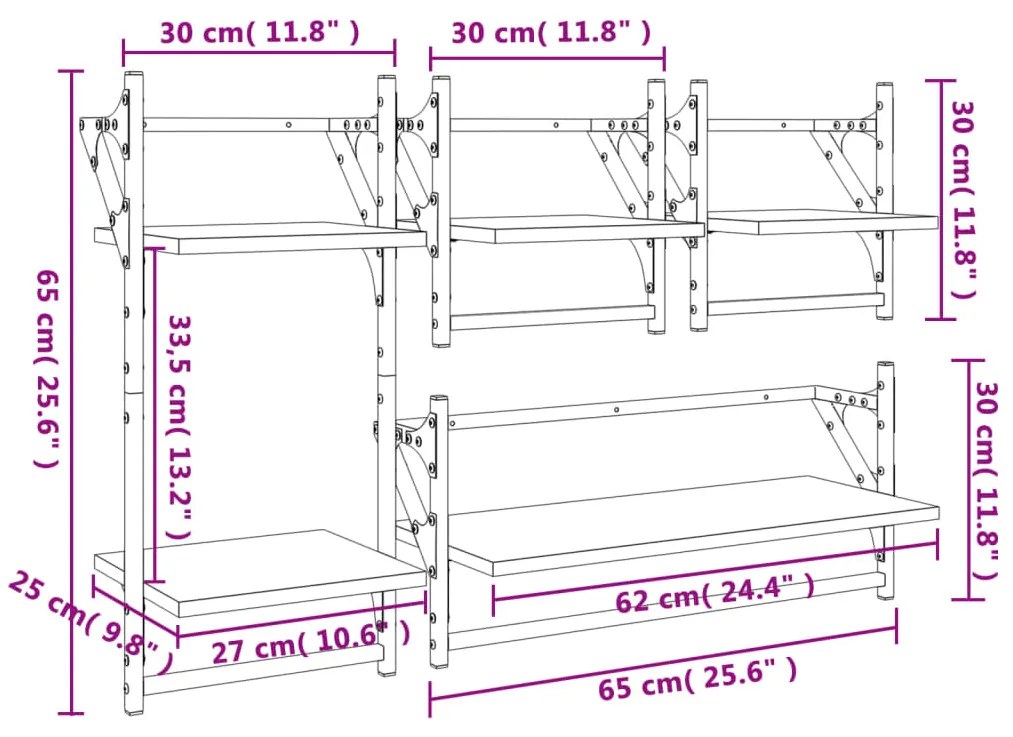 30 cm( 11.8" )
30 cm( 11.8" )
30 cm( 11.8" )
65 cm( 25.6" )
33,5 cm( 13.2" )
30 cm( 11.8" )
25 cm( 9.8" )
27 cm( 10.6" )
62 cm( 24.4" )
65 cm( 25.6" )