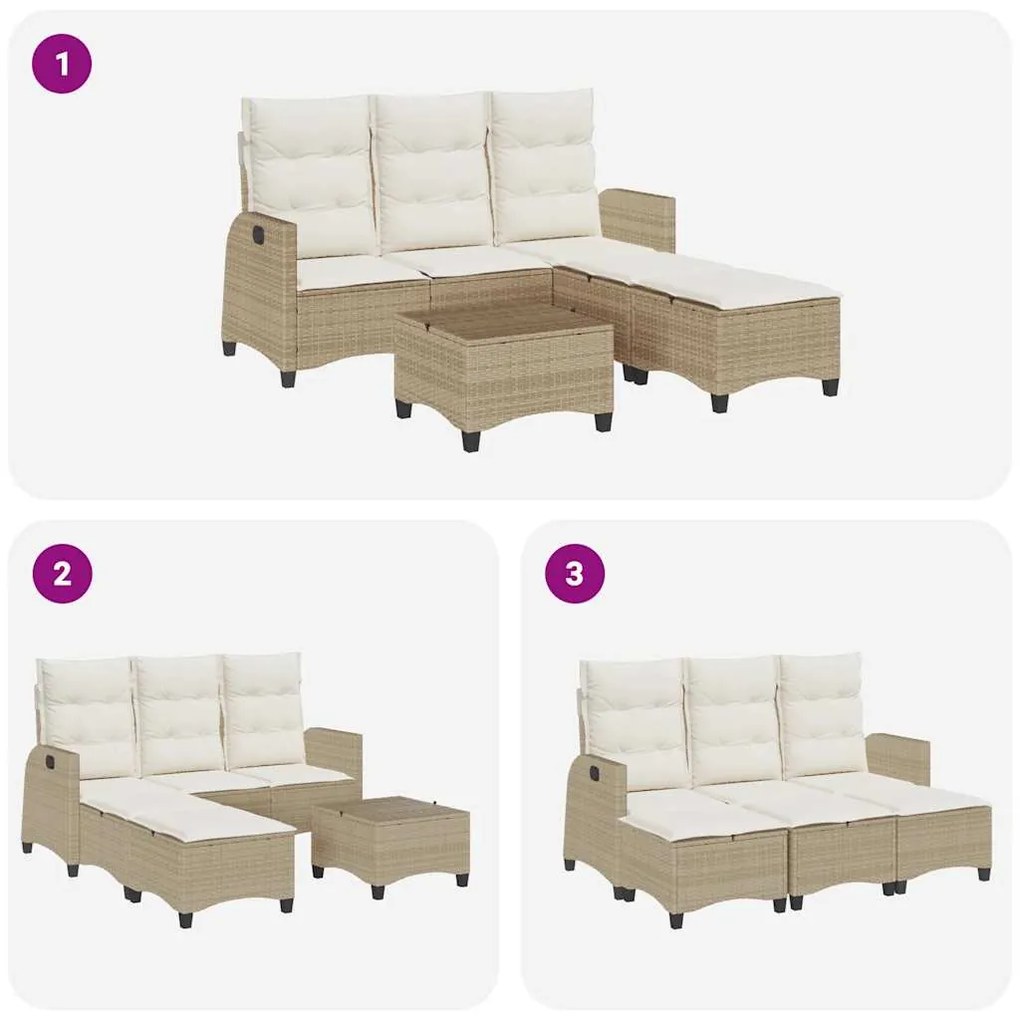 1

2

3