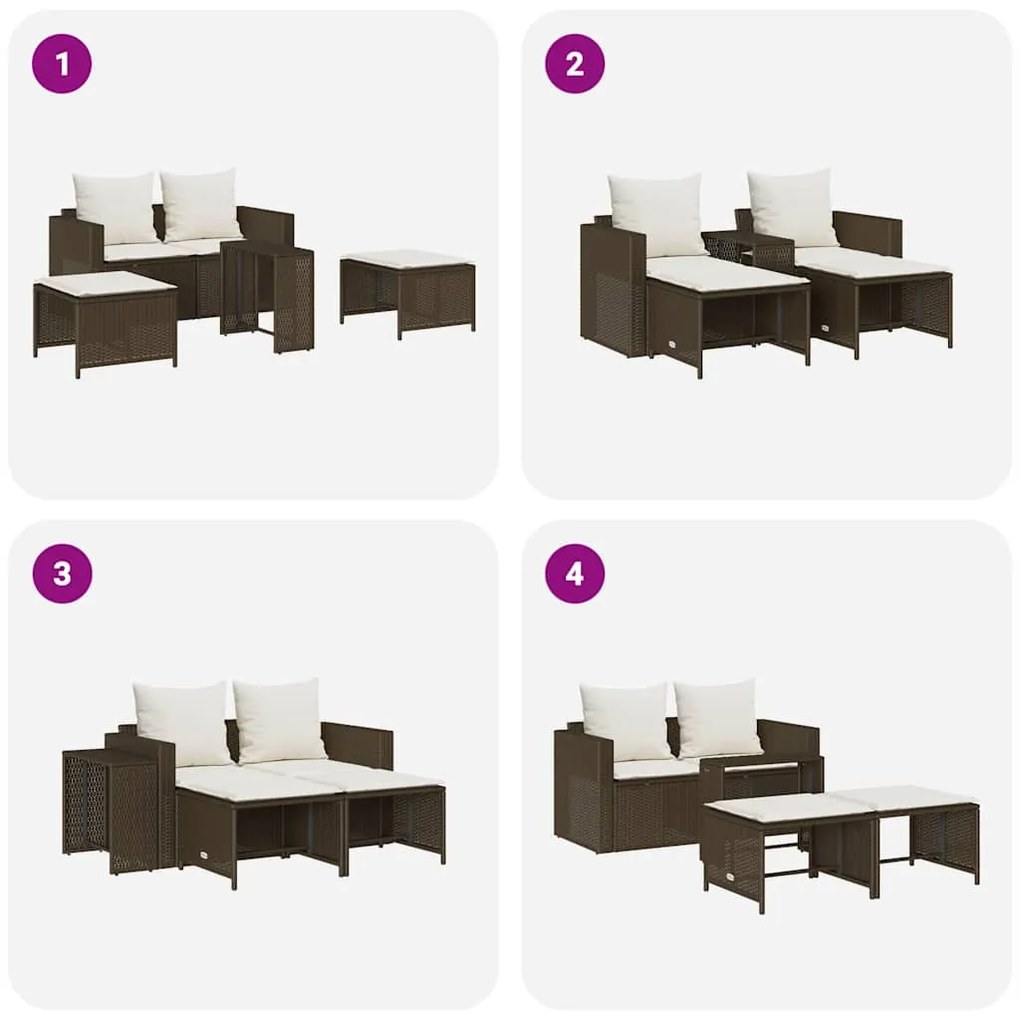 1

2

3

4