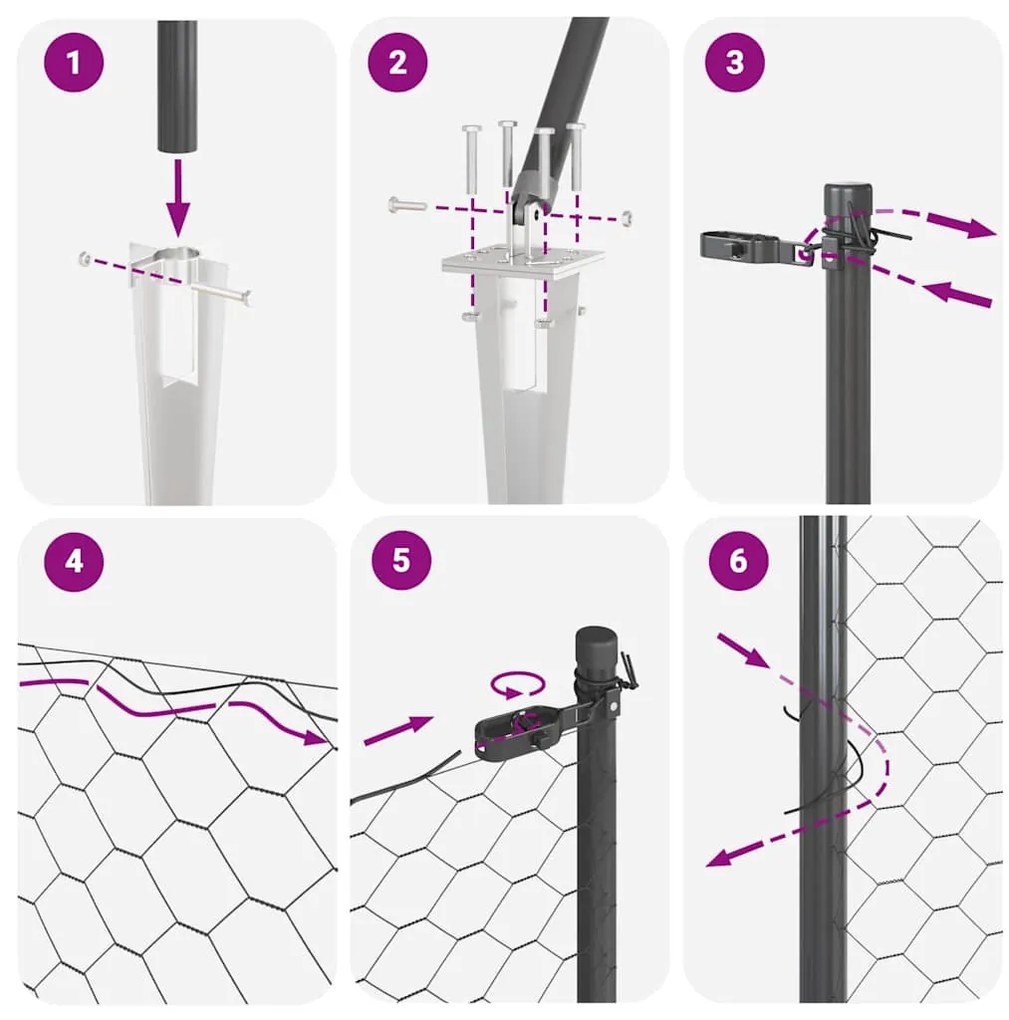 1
2
3
4
5
6